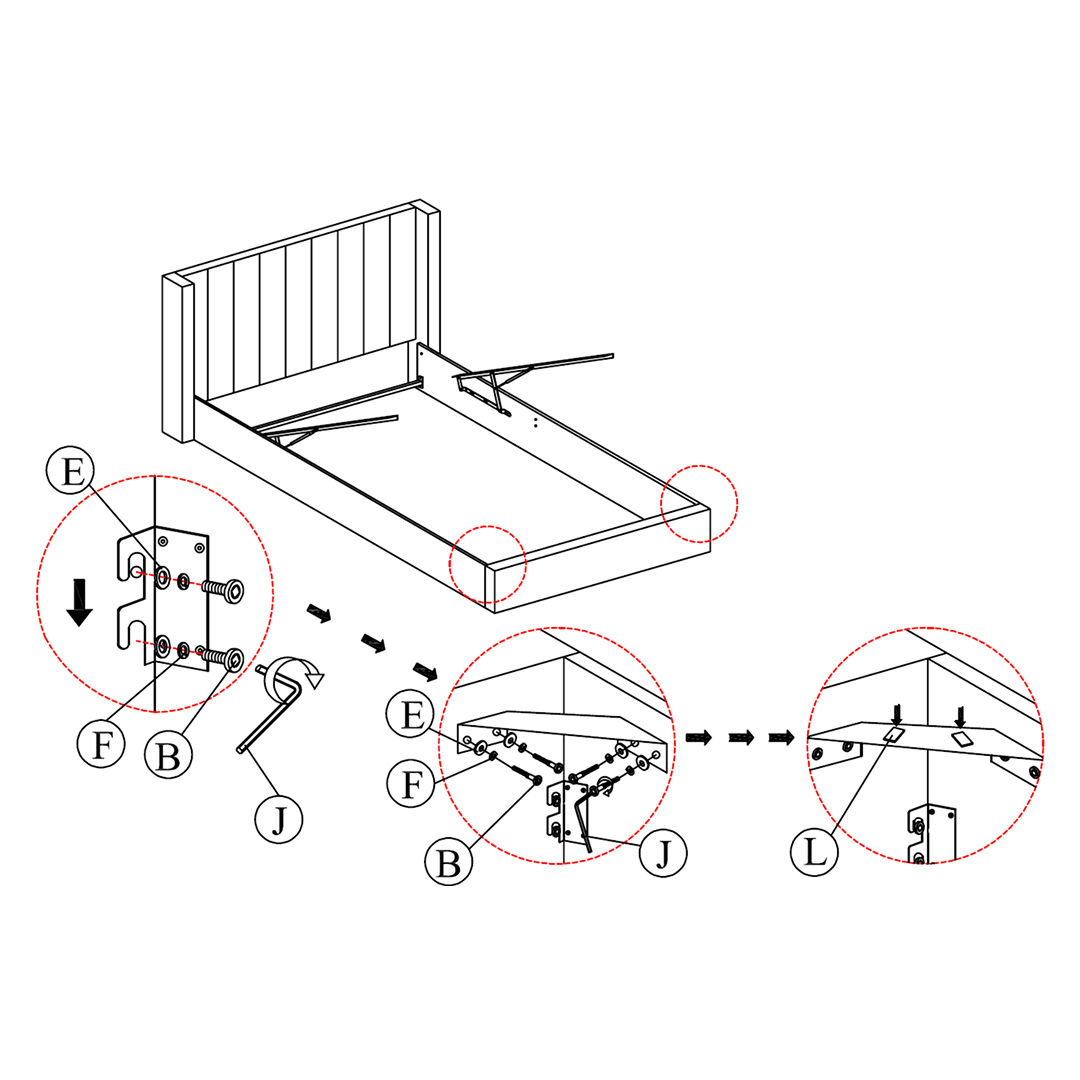 E
F
B
J
E
F
B
J
L