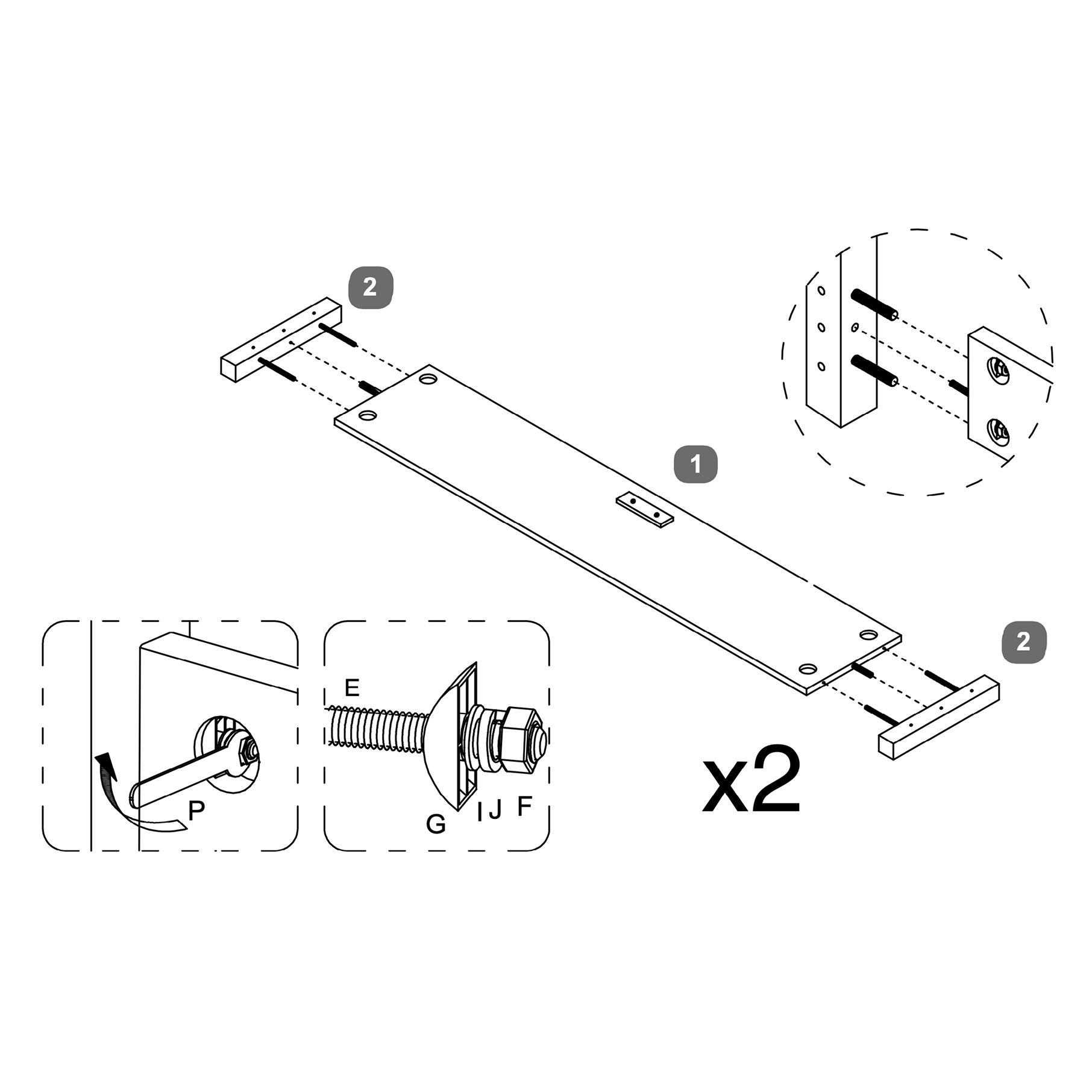 2

1

2

E

P

G I J F

x2