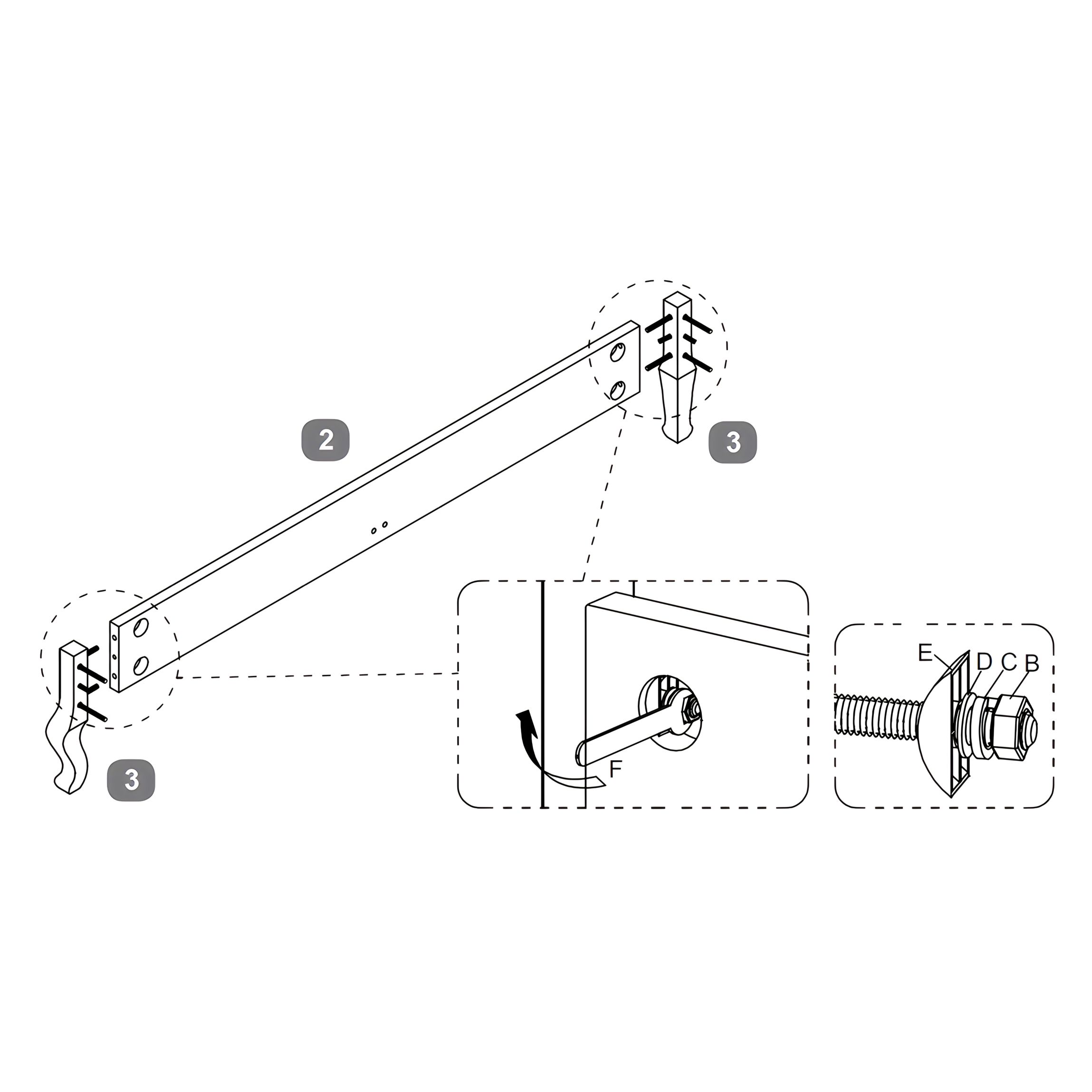 2

3

3

F

E D C B