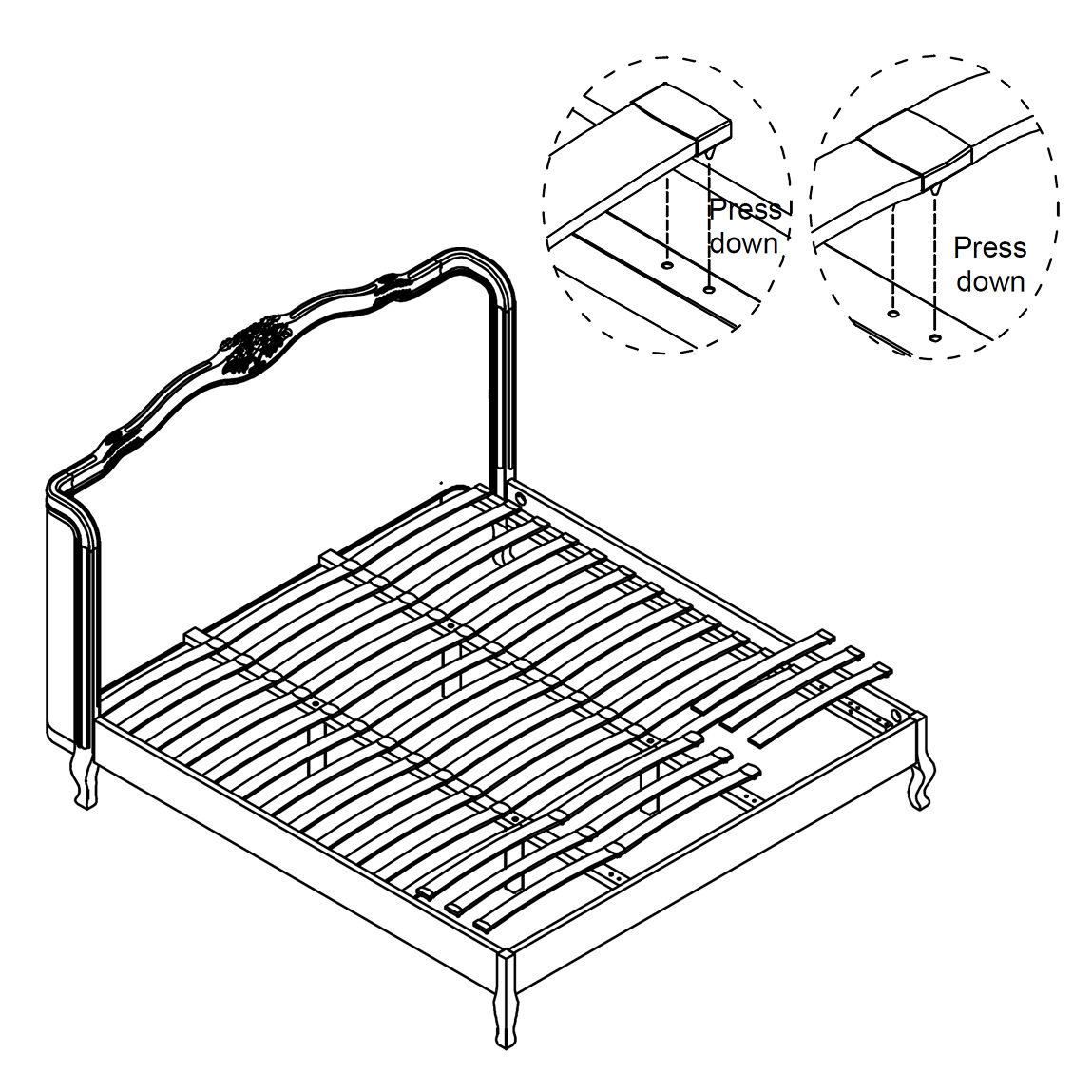 Press down

Press down