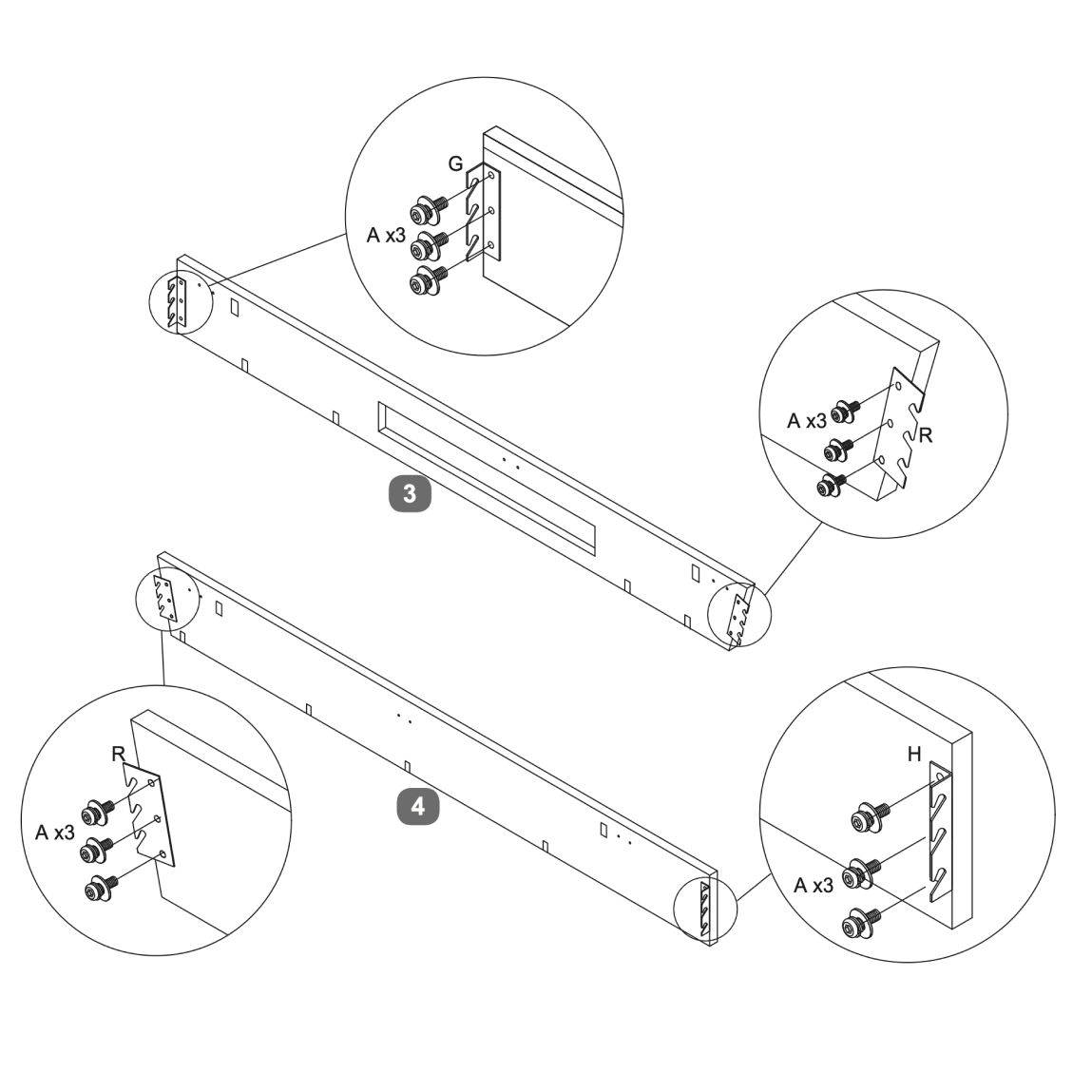 G
A x3

A x3
R

3

R
A x3

4

H
A x3