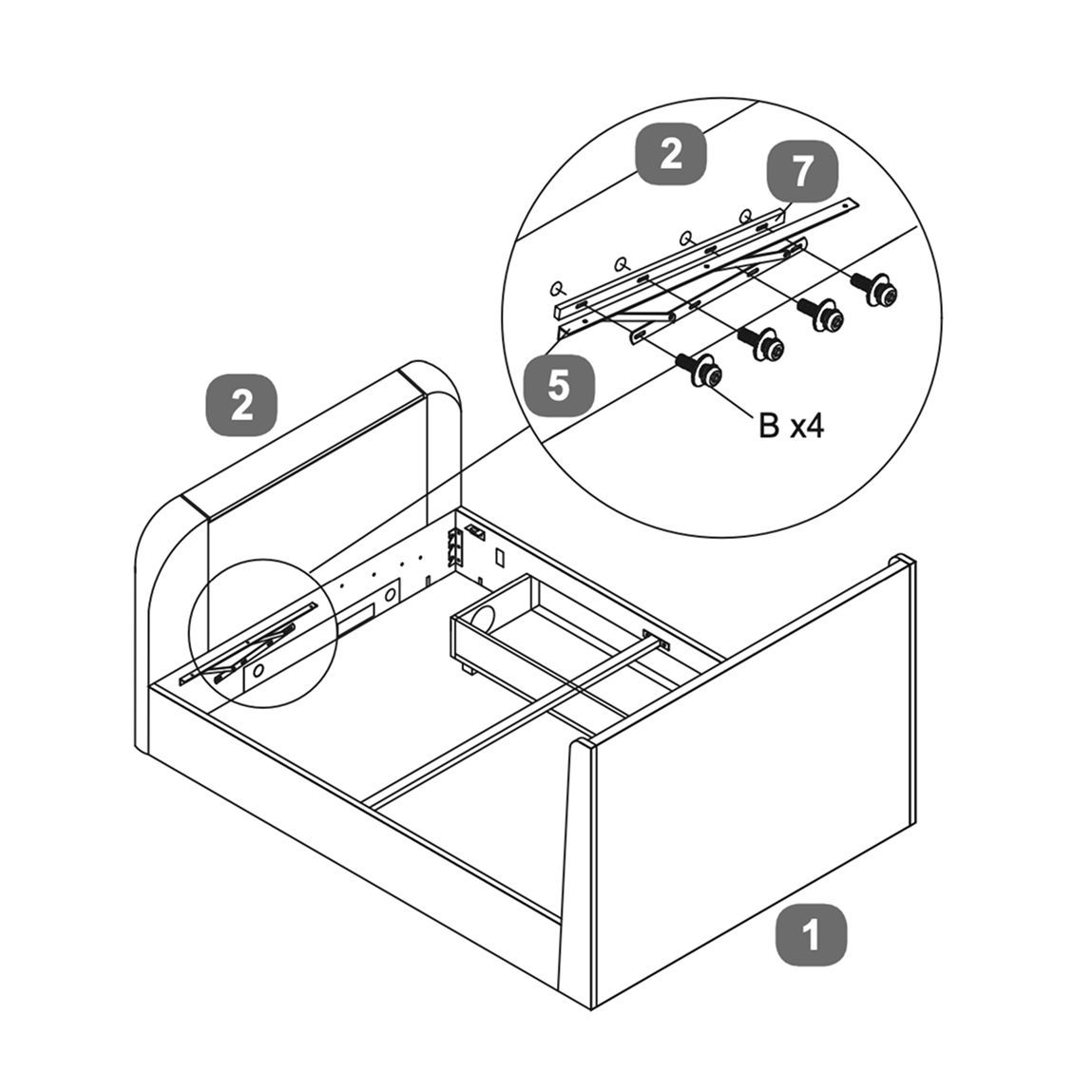 2

7

5

B x4

2

1