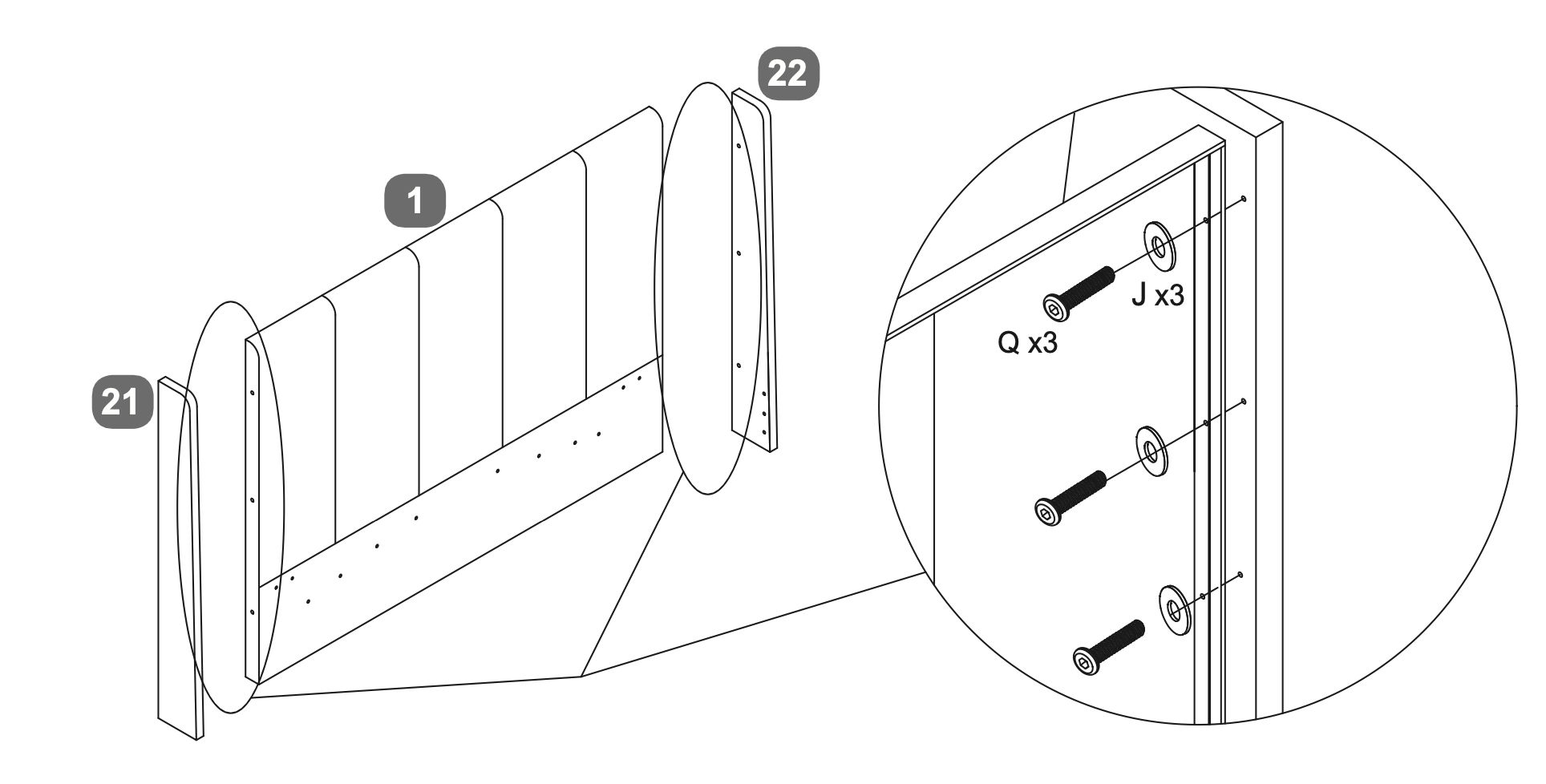 22

1

21

J x3

Q x3