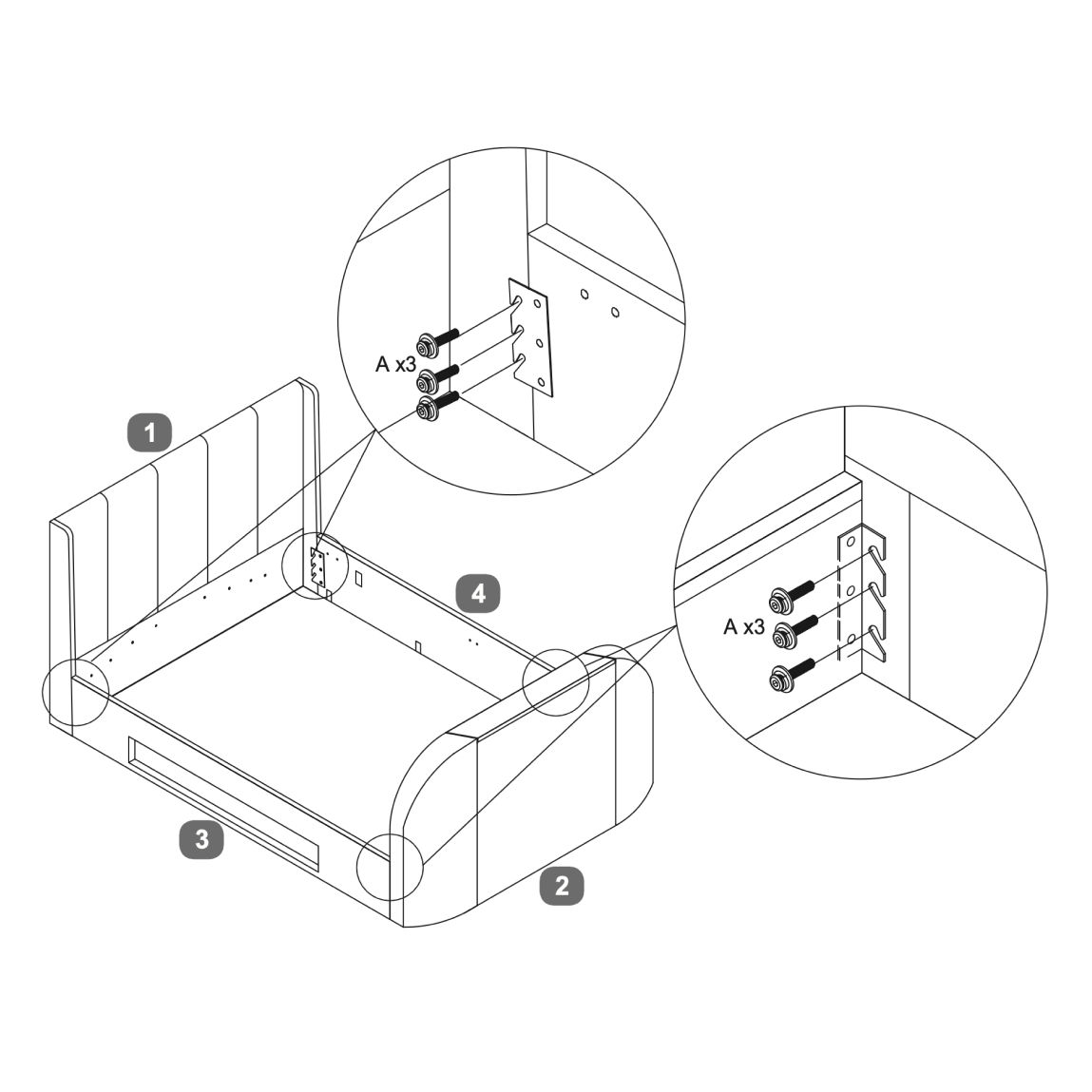 A x3

1

4

A x3

3

2