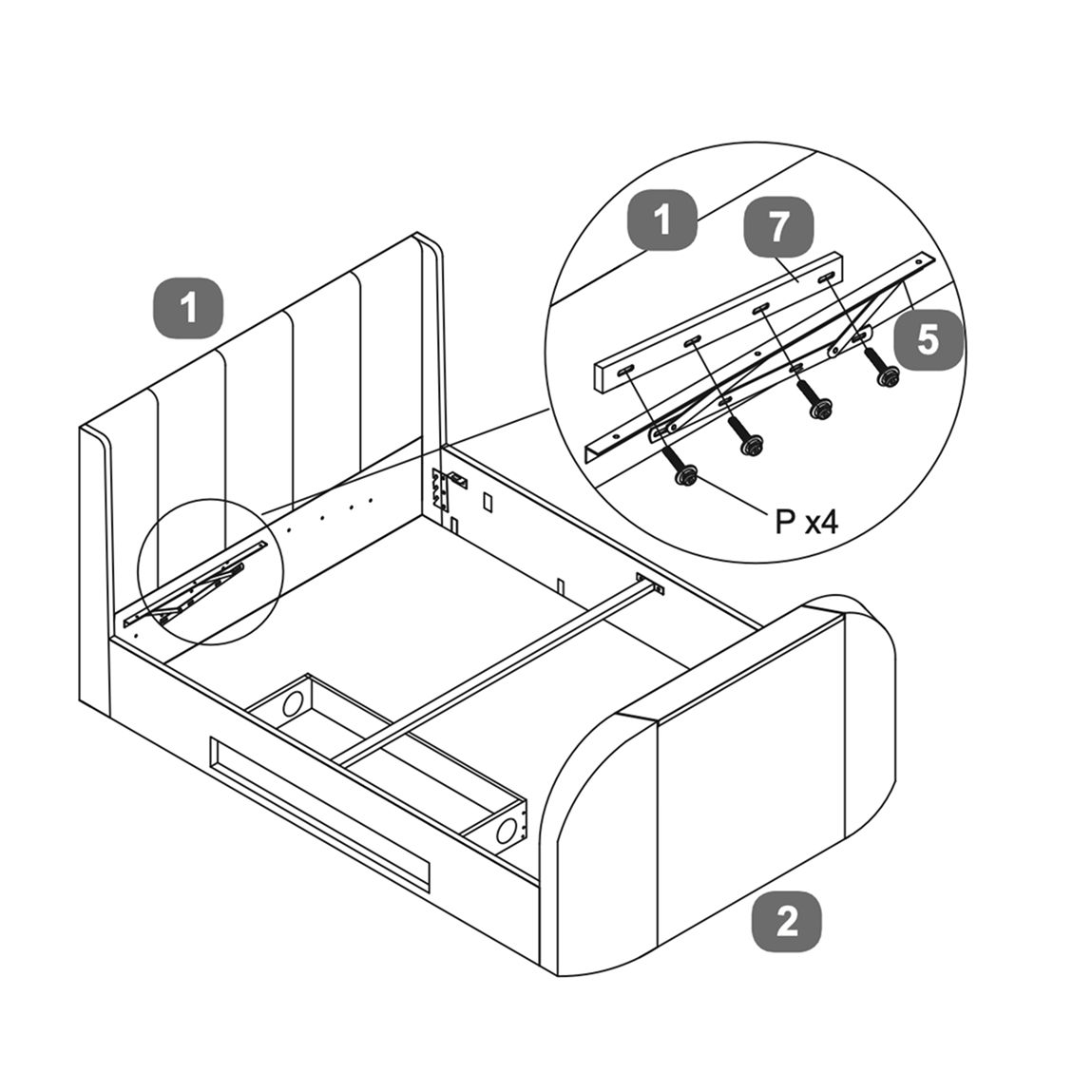 1
1
7
5
P x4
2