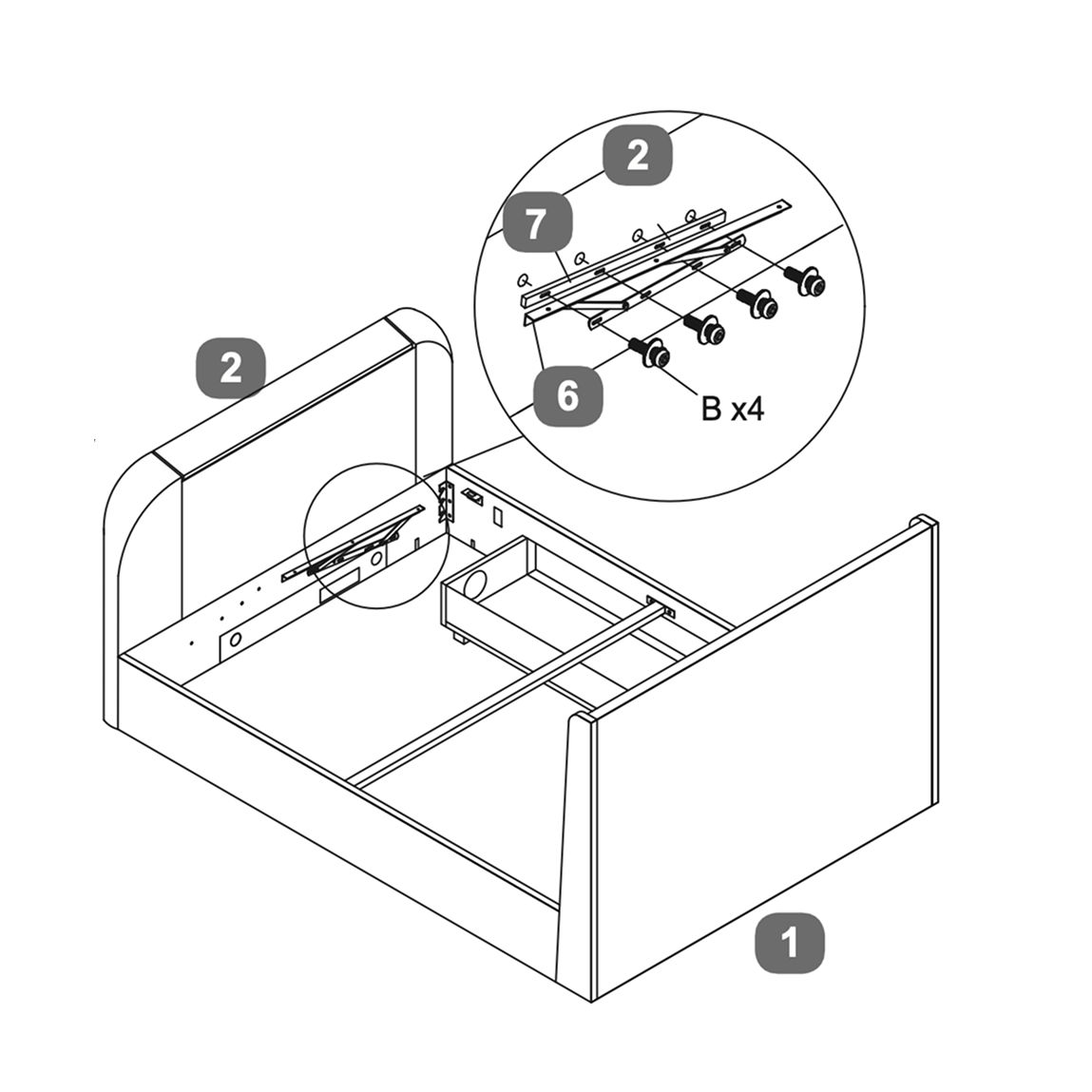 2

7

6

B x4

2

1