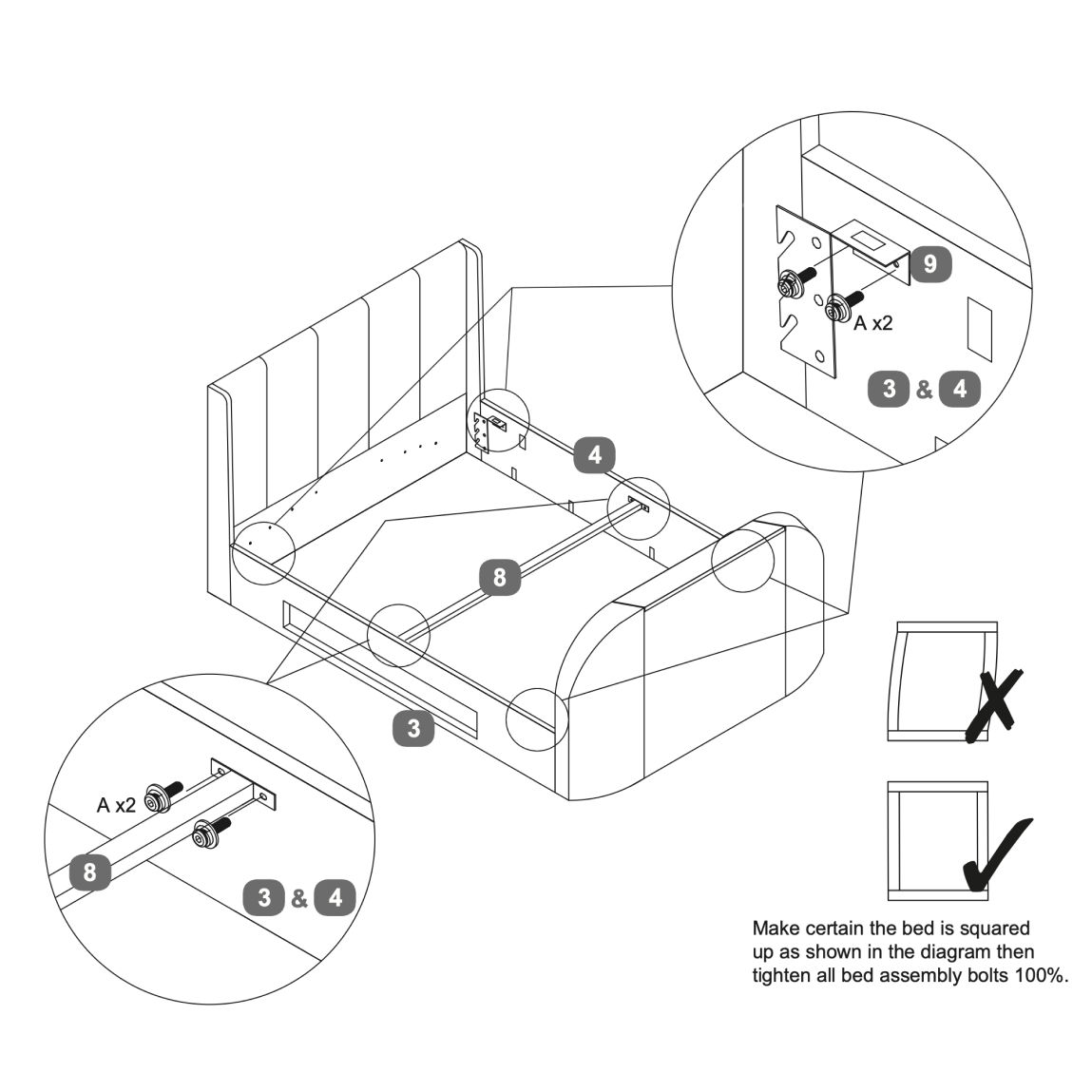 9

A x2

3 & 4

4

8

3

A x2

8

3 & 4

Make certain the bed is squared up as shown in the diagram then tighten all bed assembly bolts 100%.