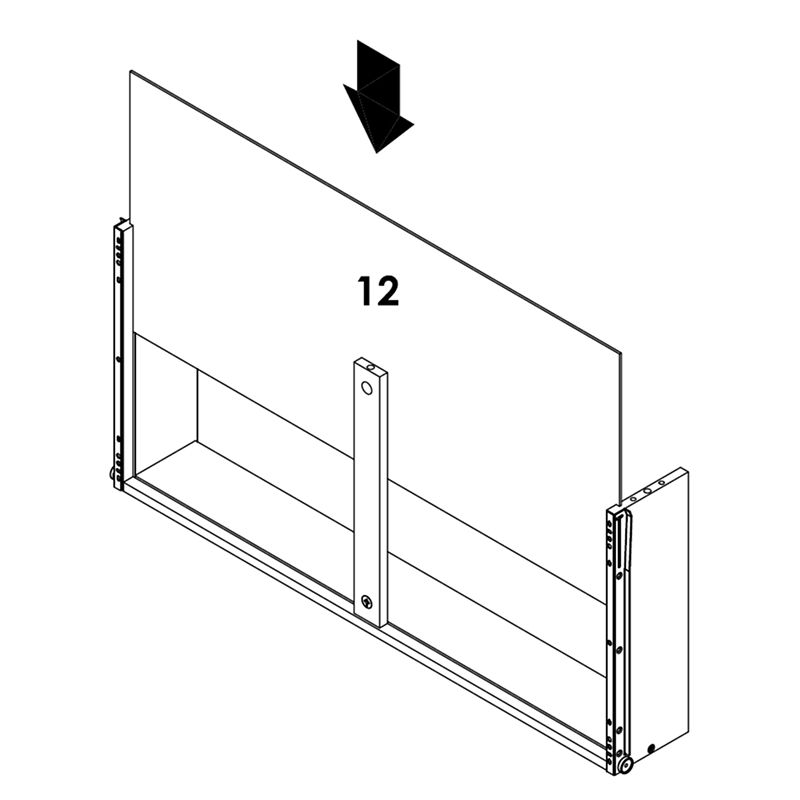 12