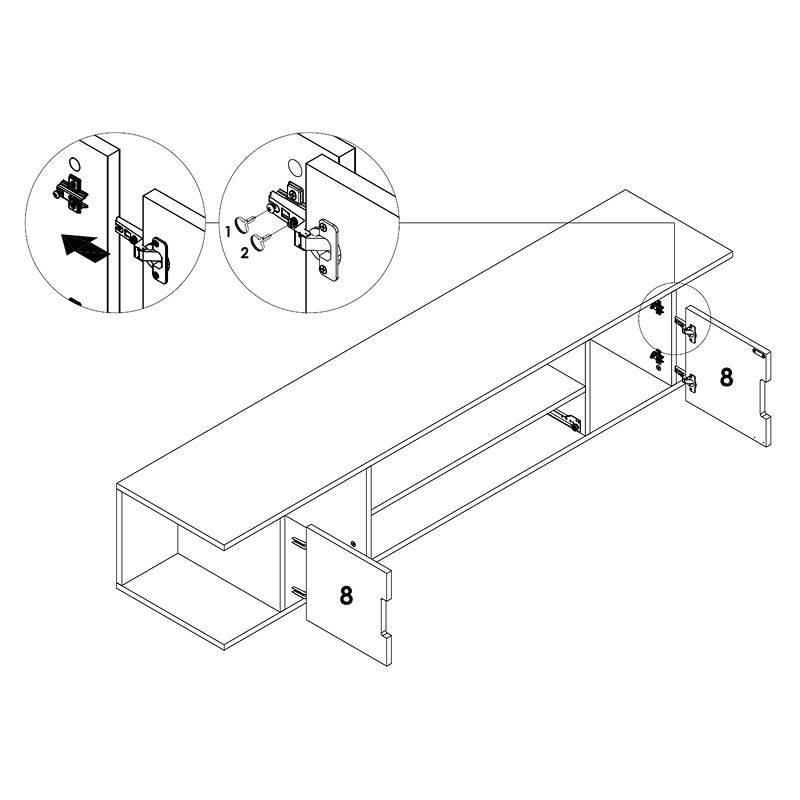 1
2
8
8