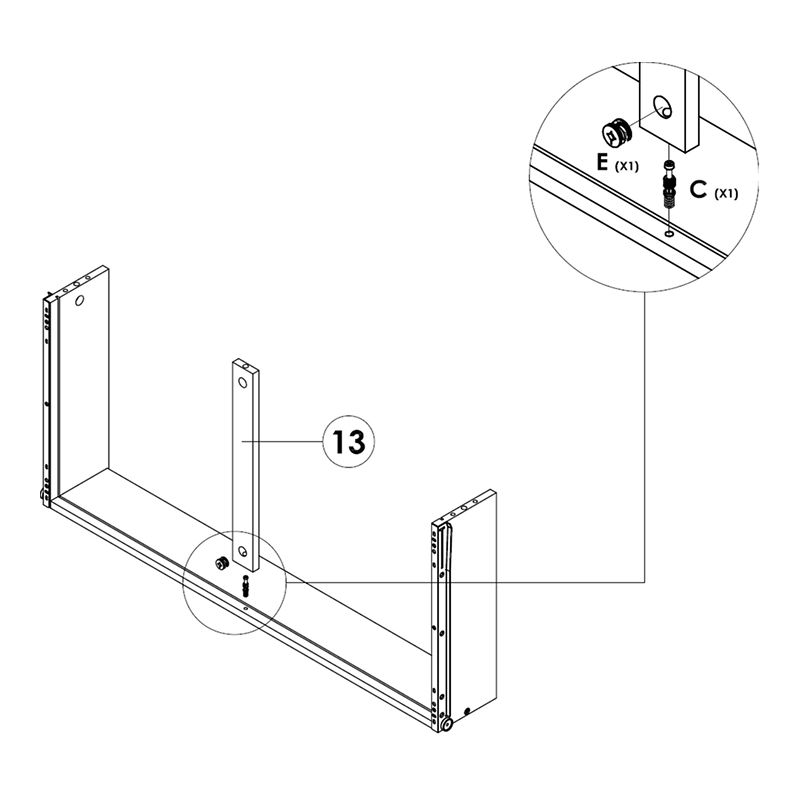 E (X1)
C (X1)
13