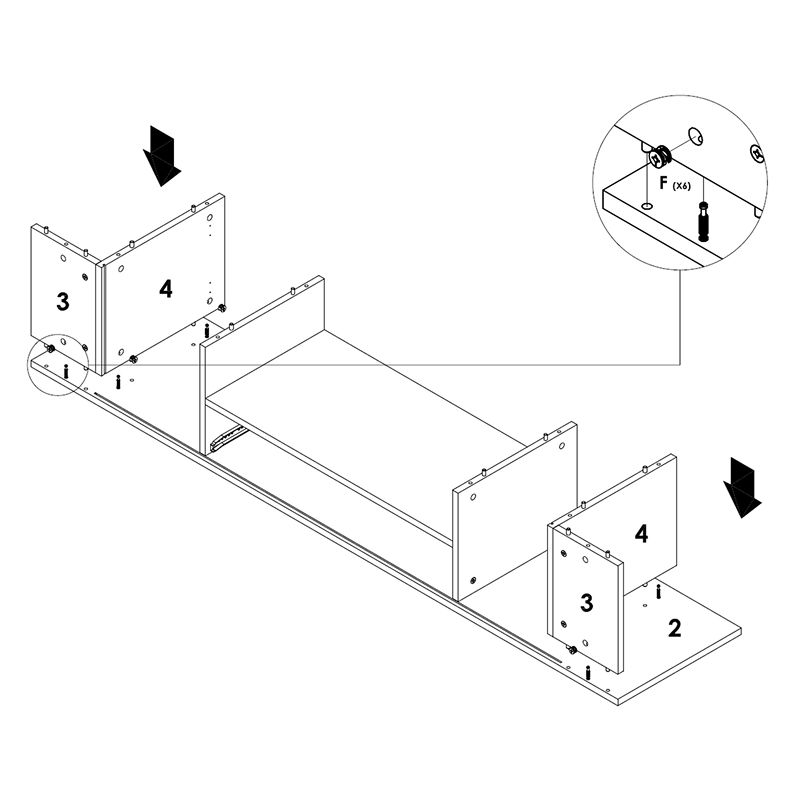 F (X6)

3

4

4

3

2