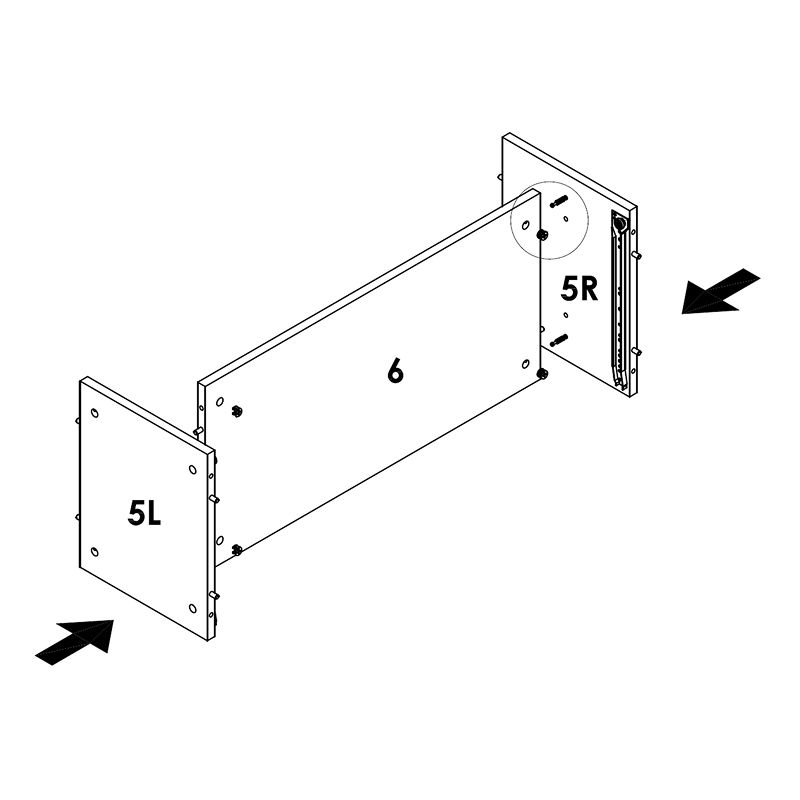 5R

6

5L