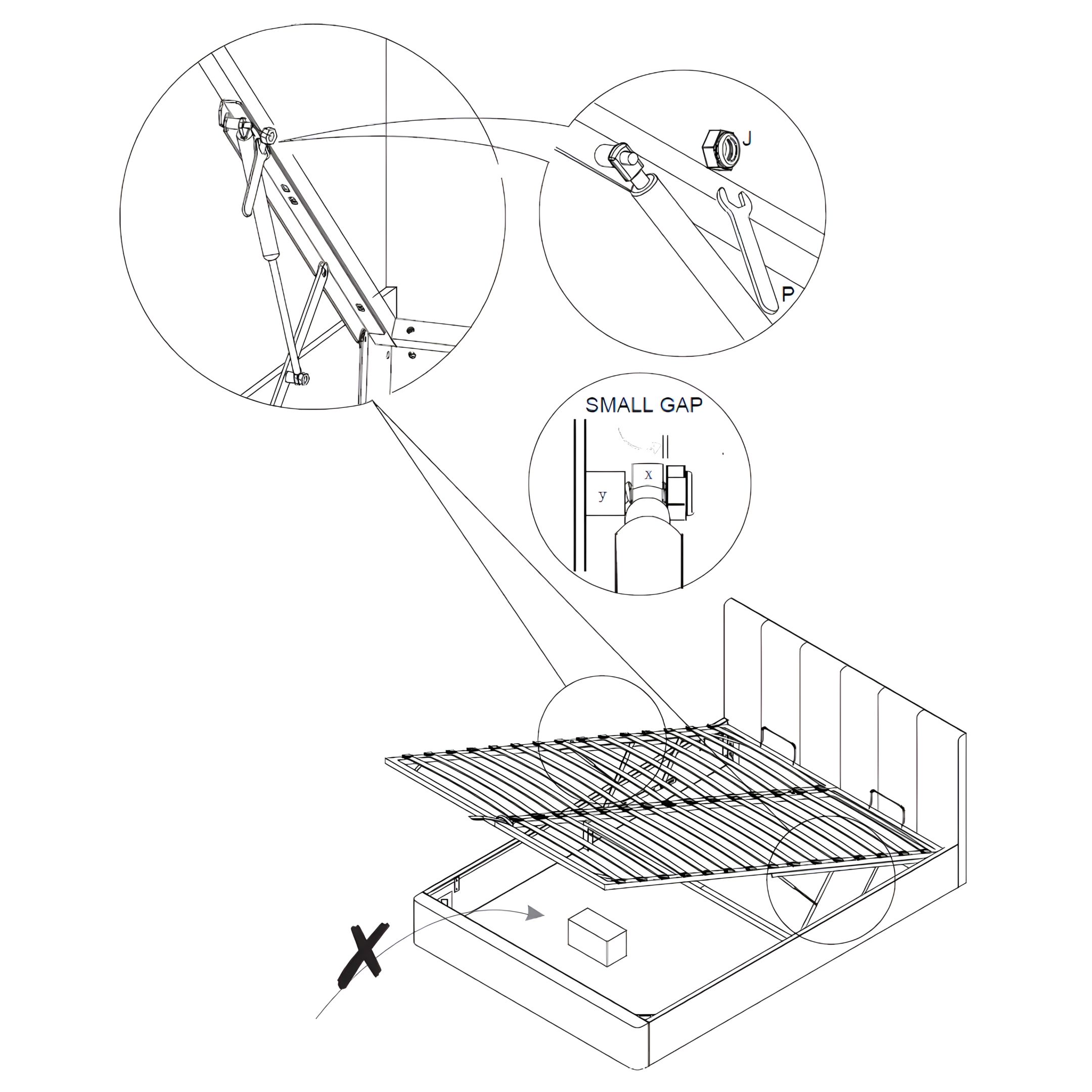 J

P

SMALL GAP

x

y