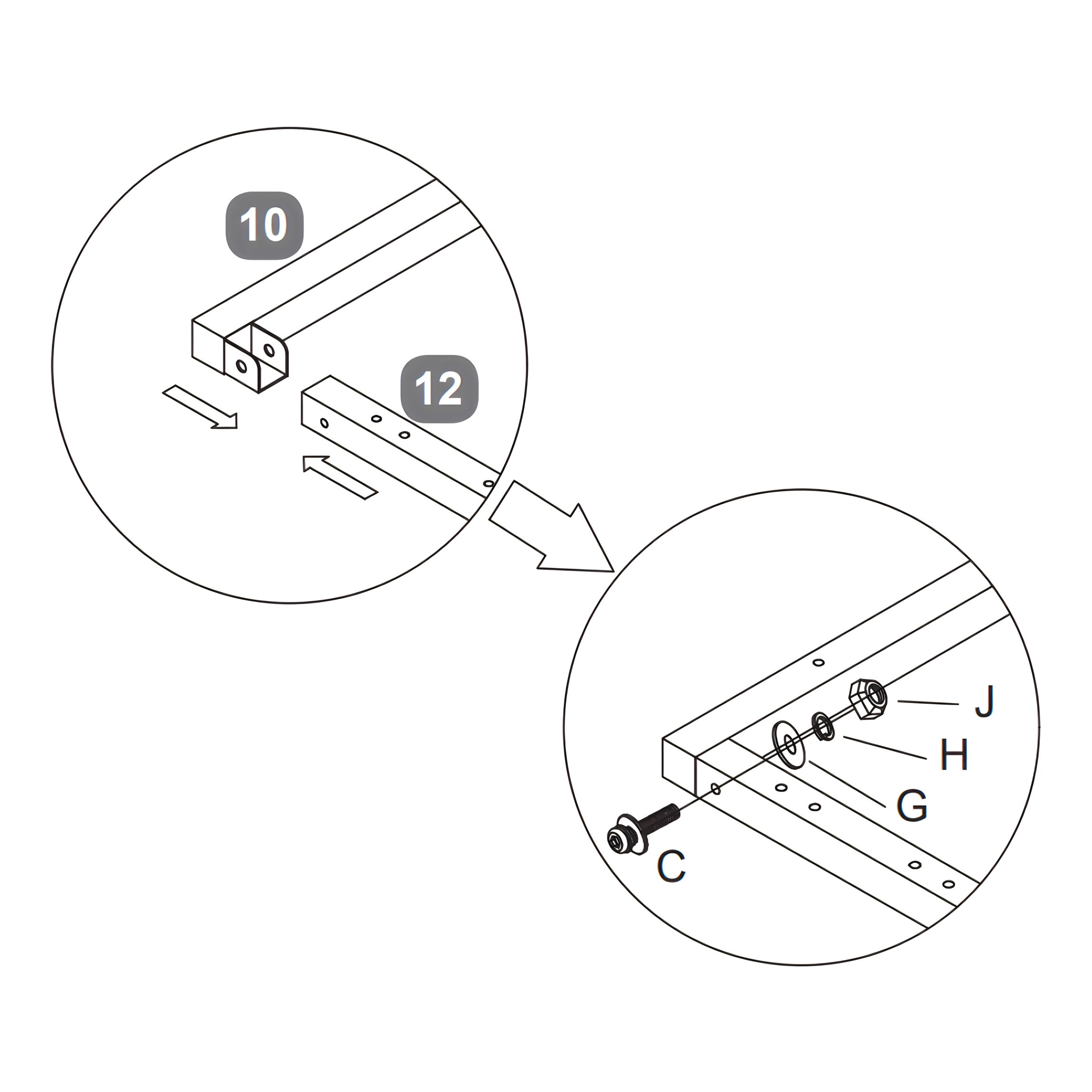 10

12

J

H

G

C