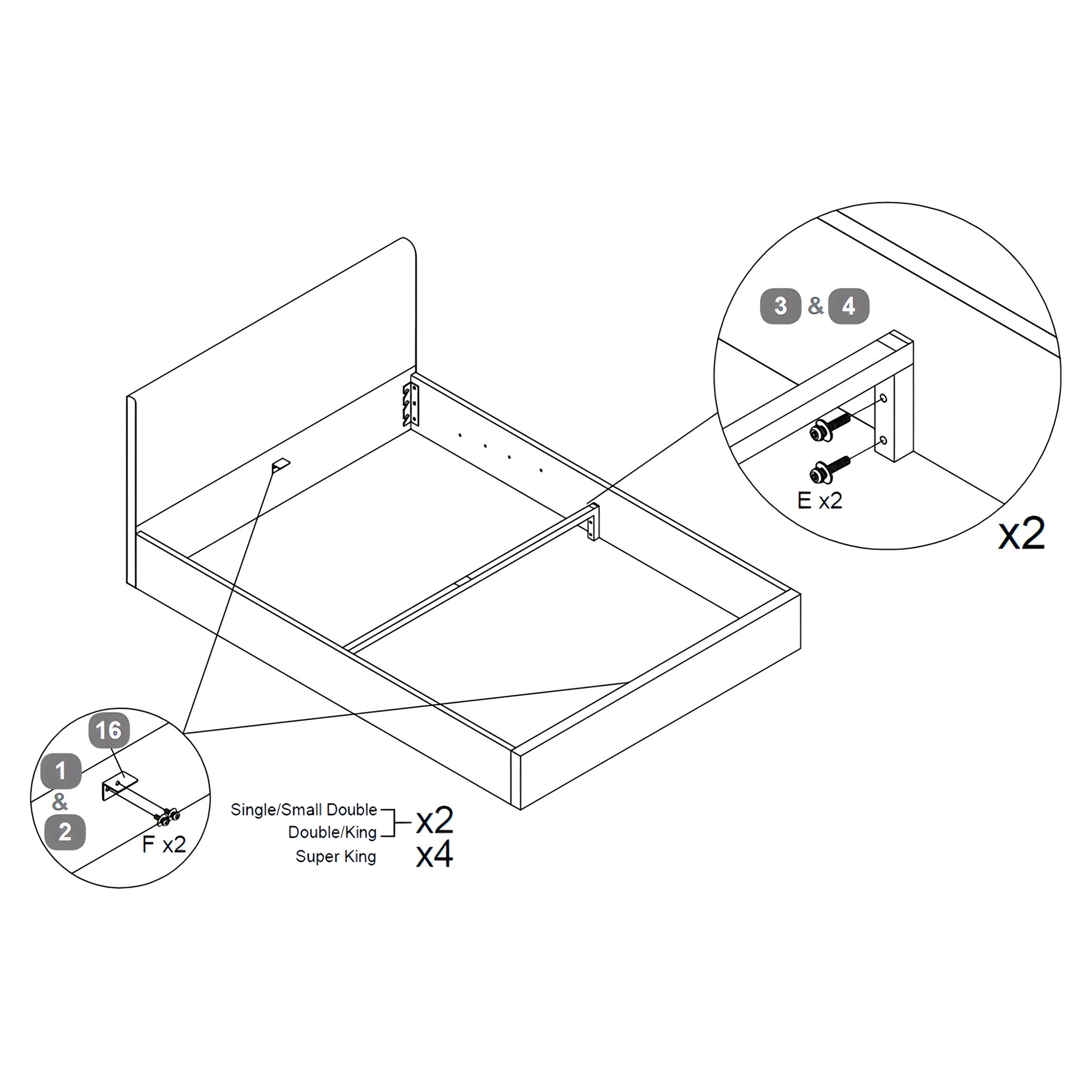 3 & 4

E x2

x2

16

1 & 2

F x2

Single/Small Double
Double/King
x2

Super King
x4