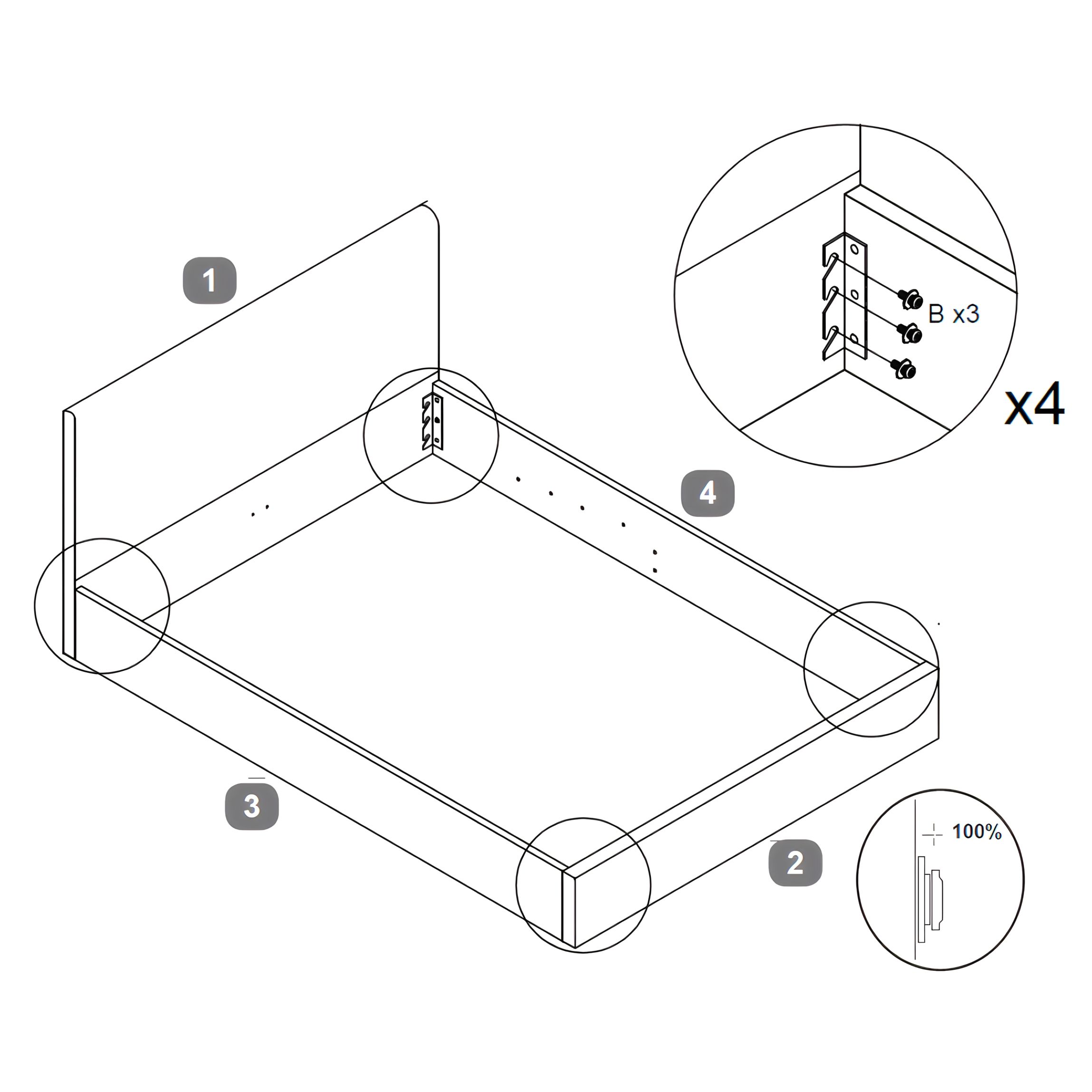 1

B x3

x4

4

3

2

100%