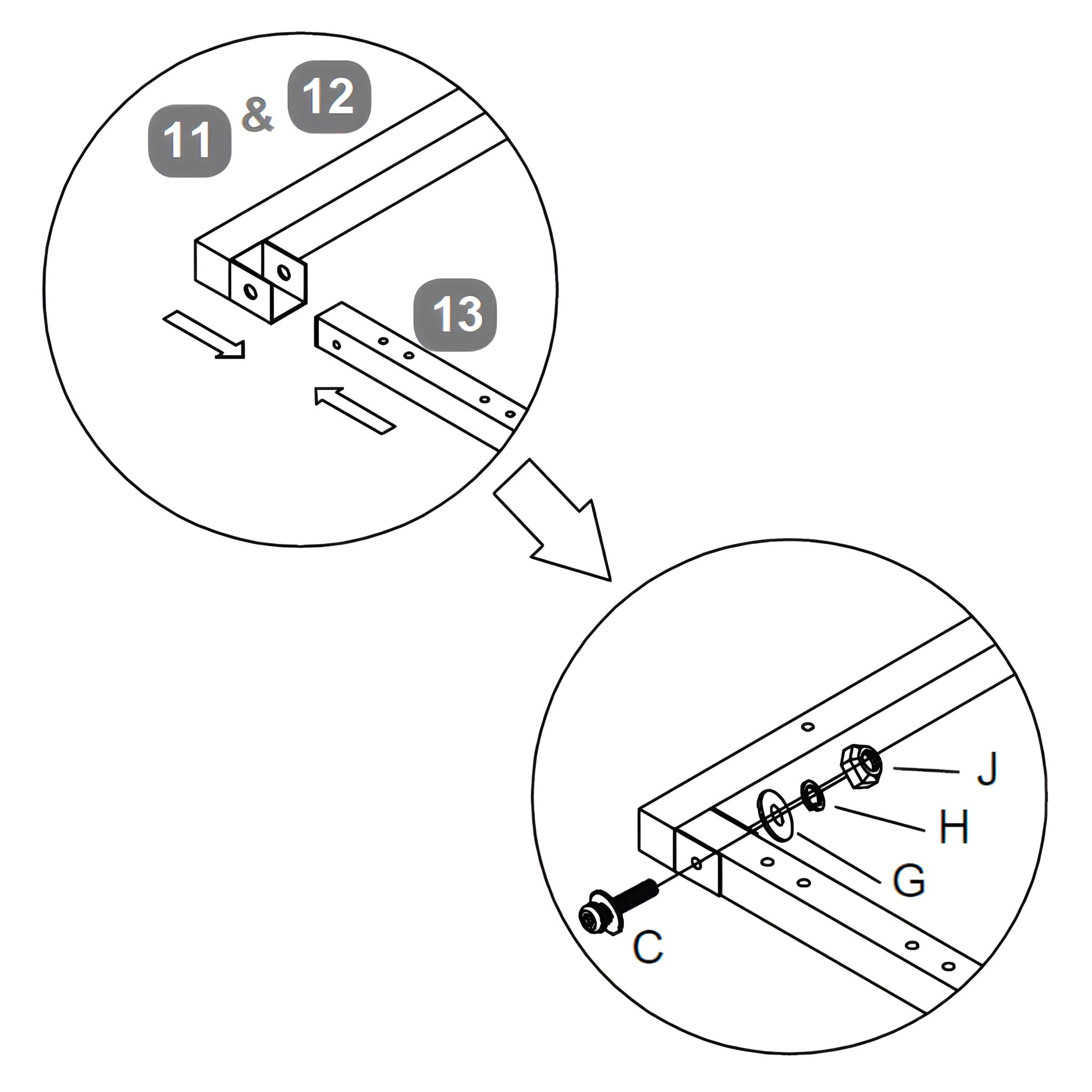 11 & 12

13

J

H

G

C