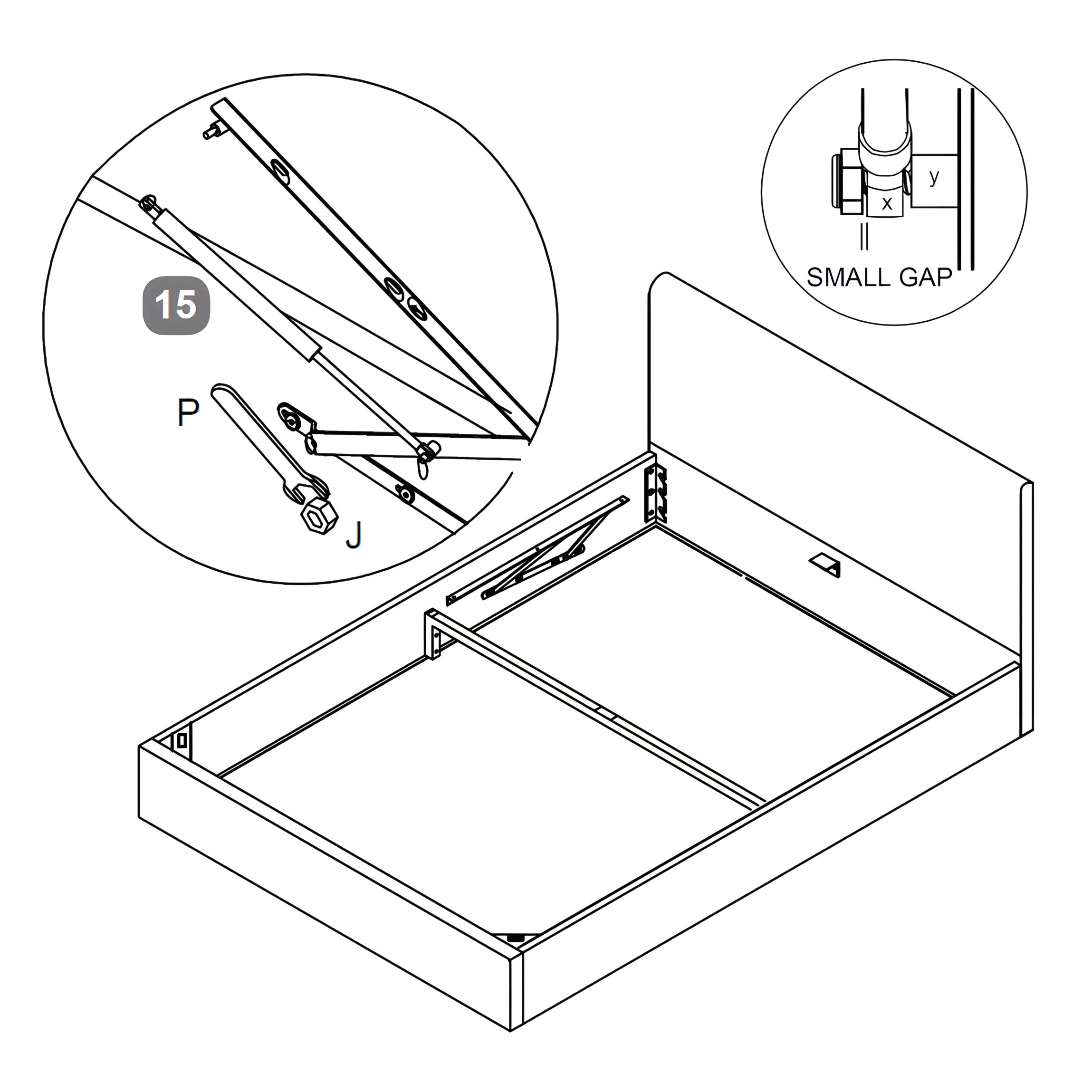 15

P

J

y

x

SMALL GAP