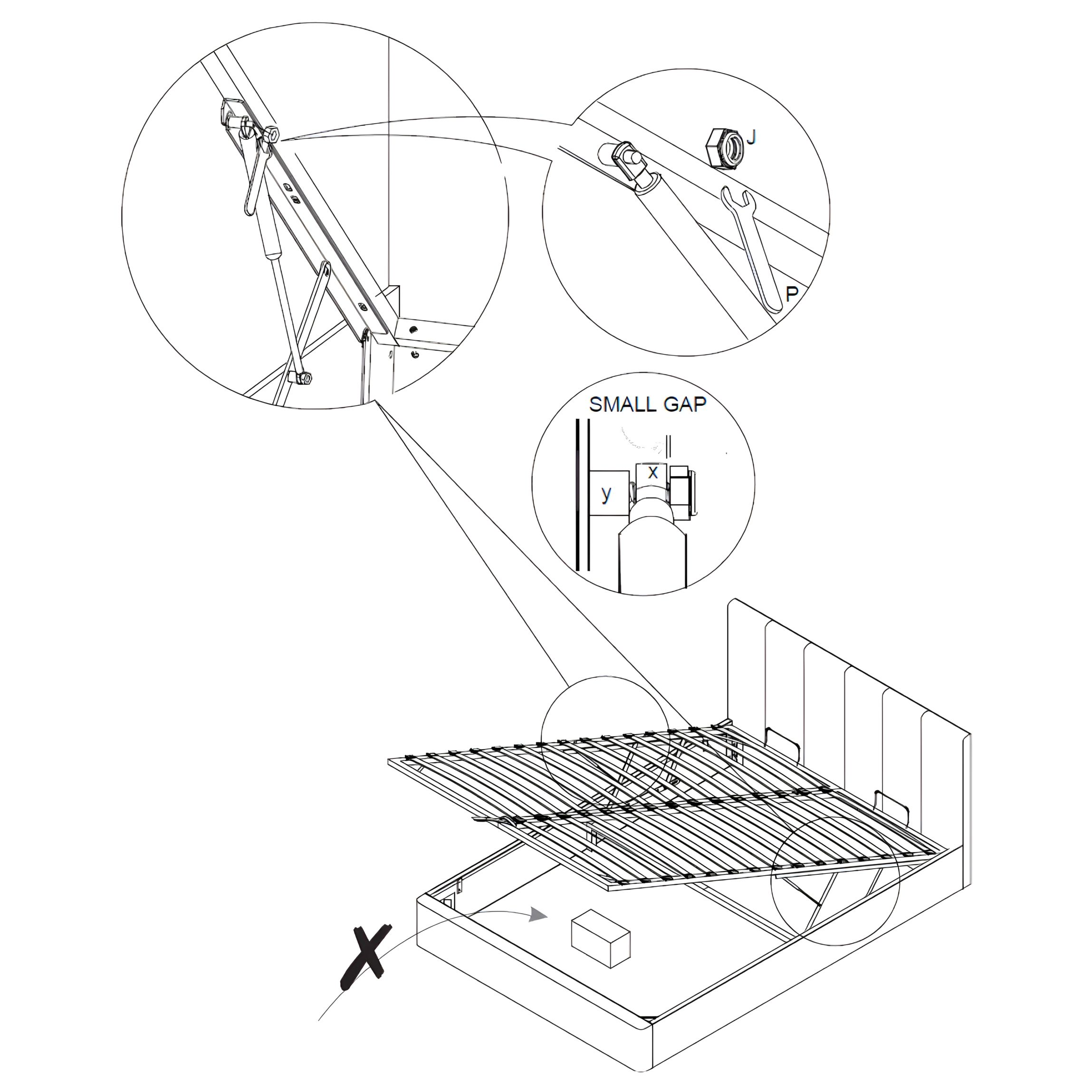 J

P

SMALL GAP

x

y