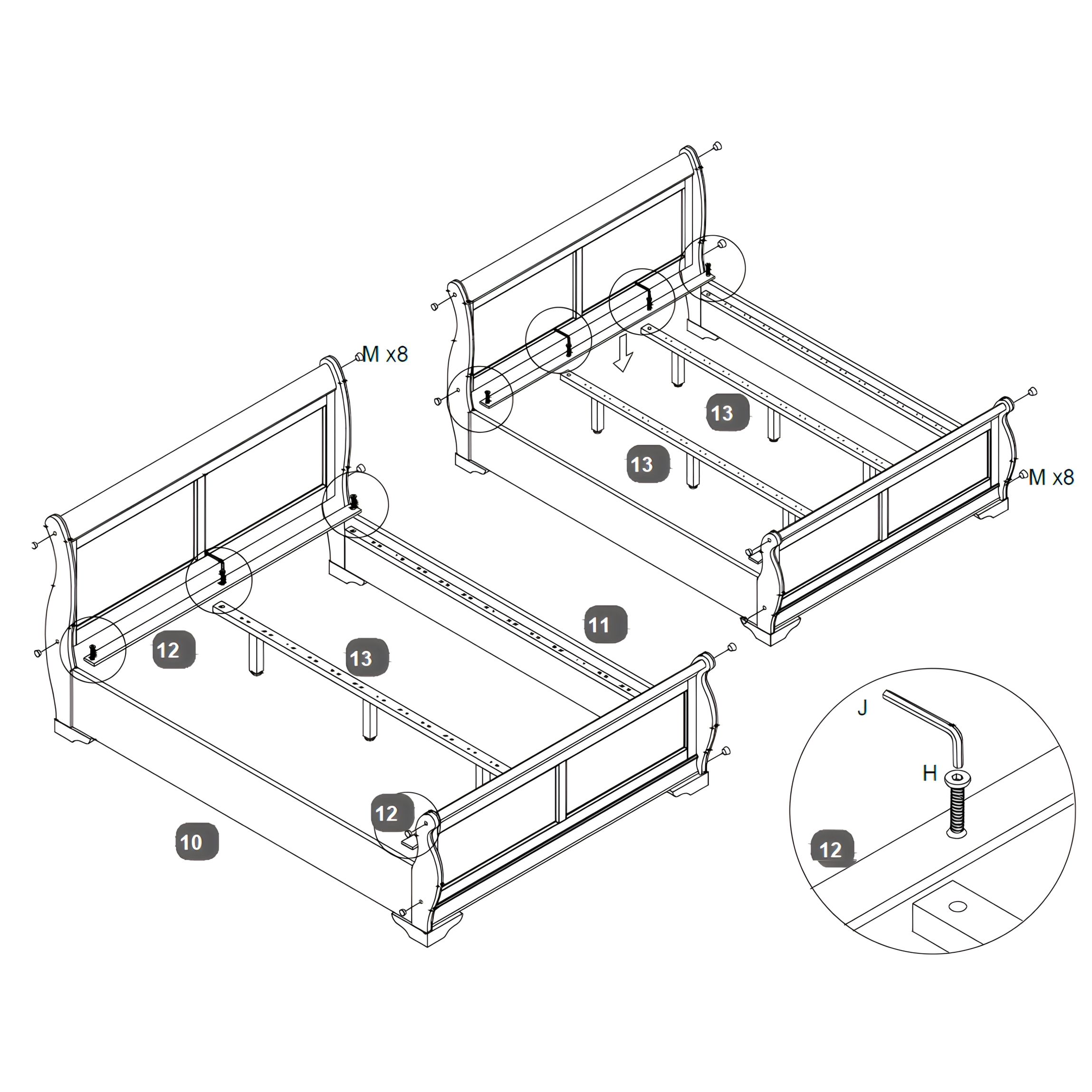 M x8

13

13

M x8

11

12

13

12

10

J

H

12