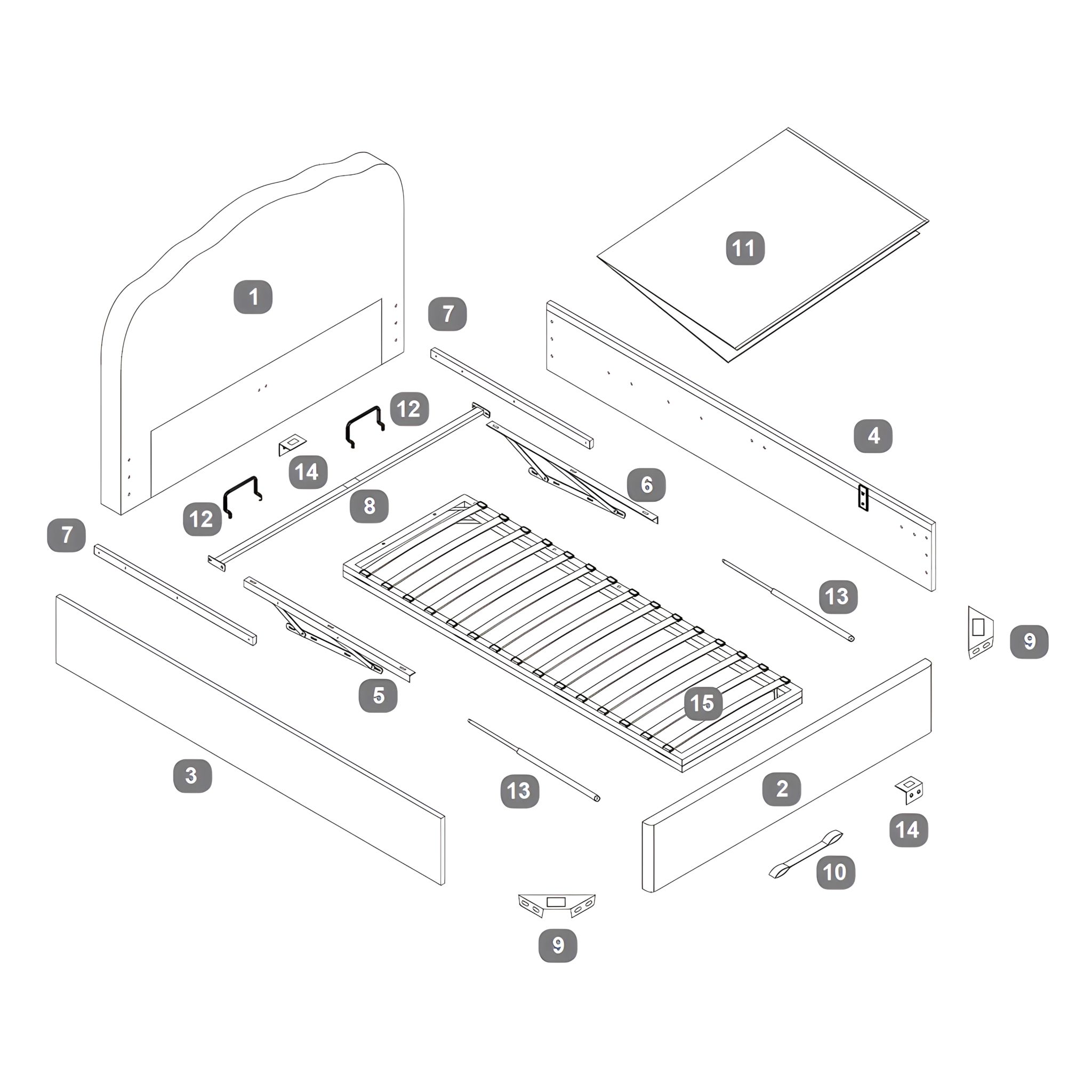 11

1

7

12

4

14

6

12

8

7

13

9

5

15

3

13

2

14

10

9