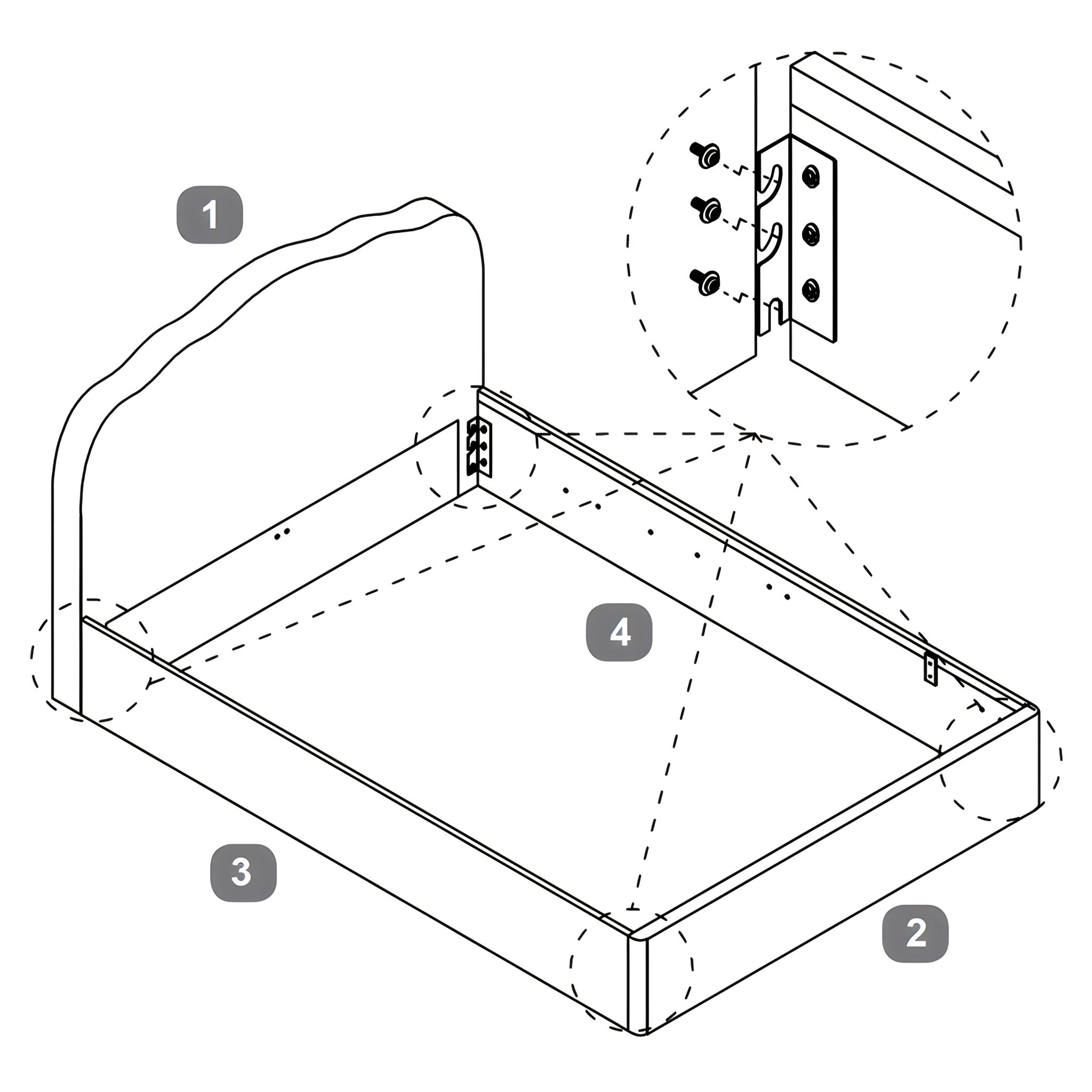 1

4

3

2