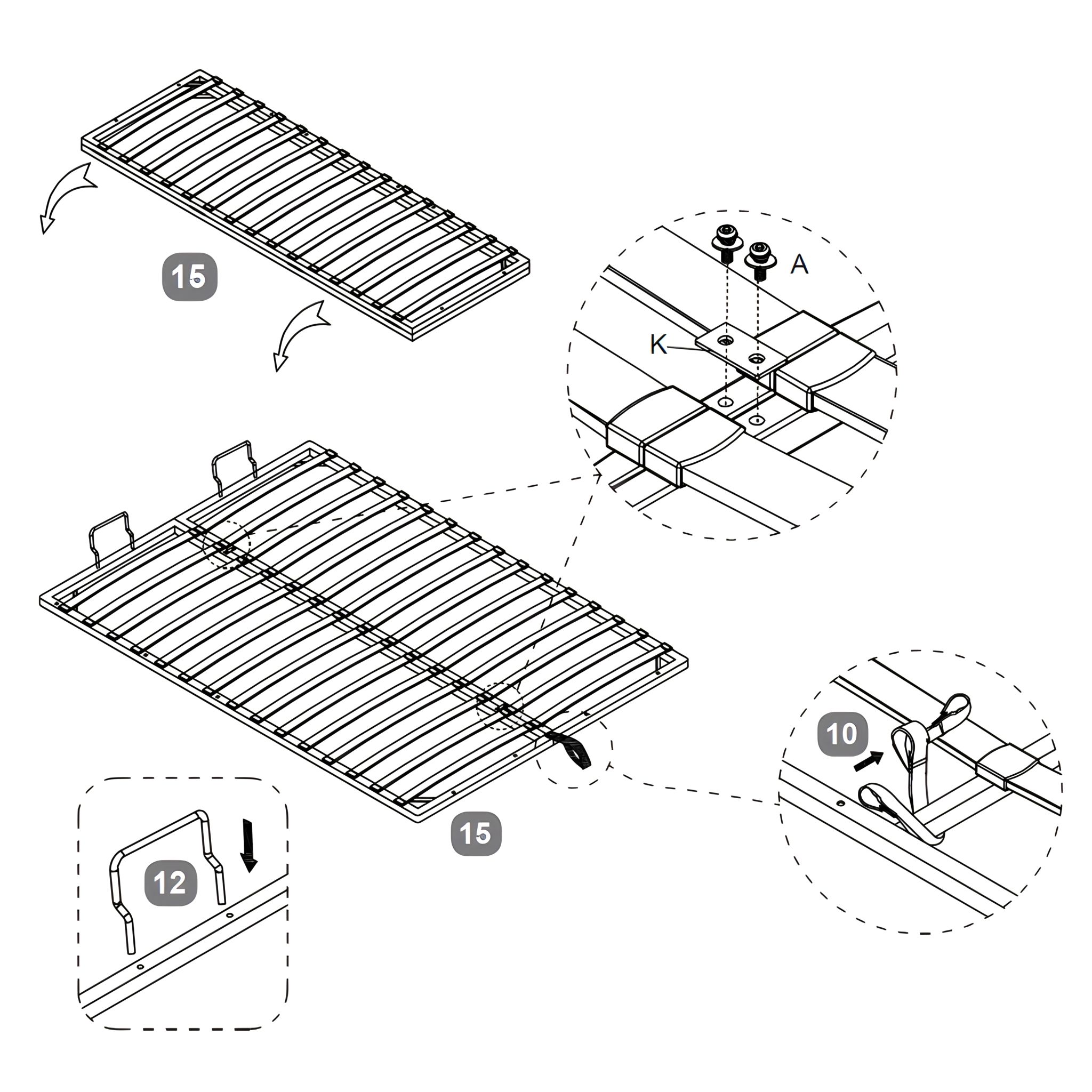 15

A

K

15

10

12