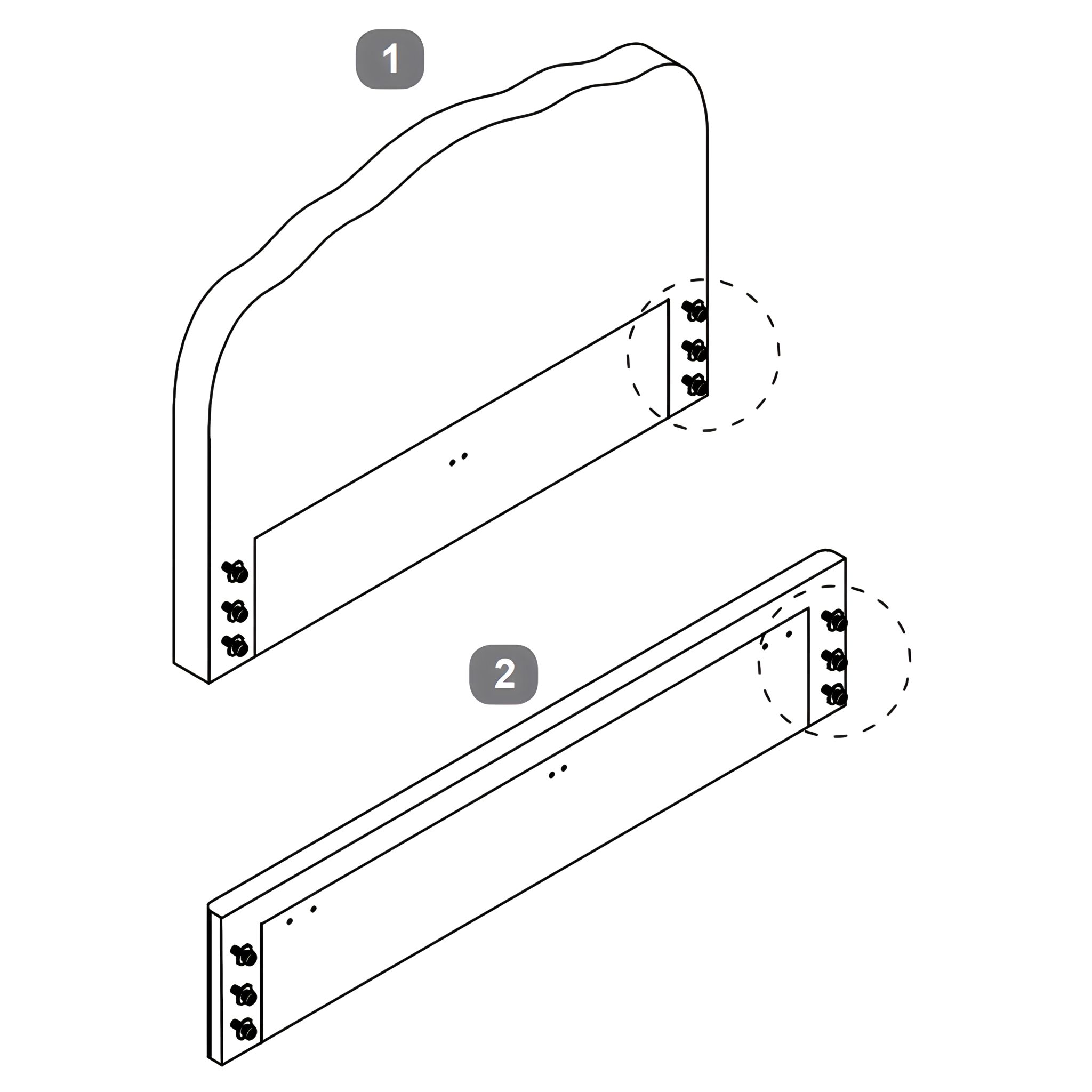 1

2