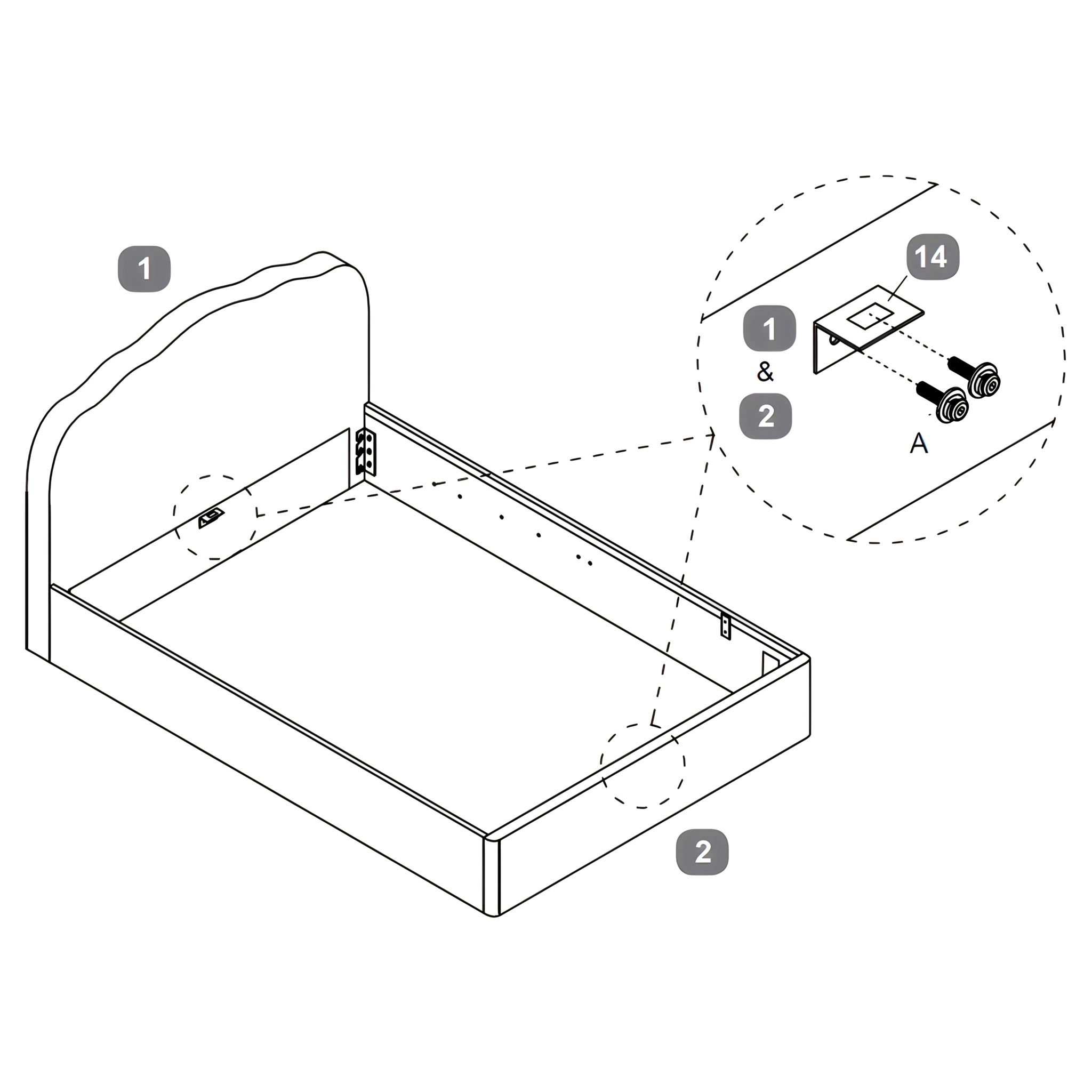 1

14

1

&

2

A

2