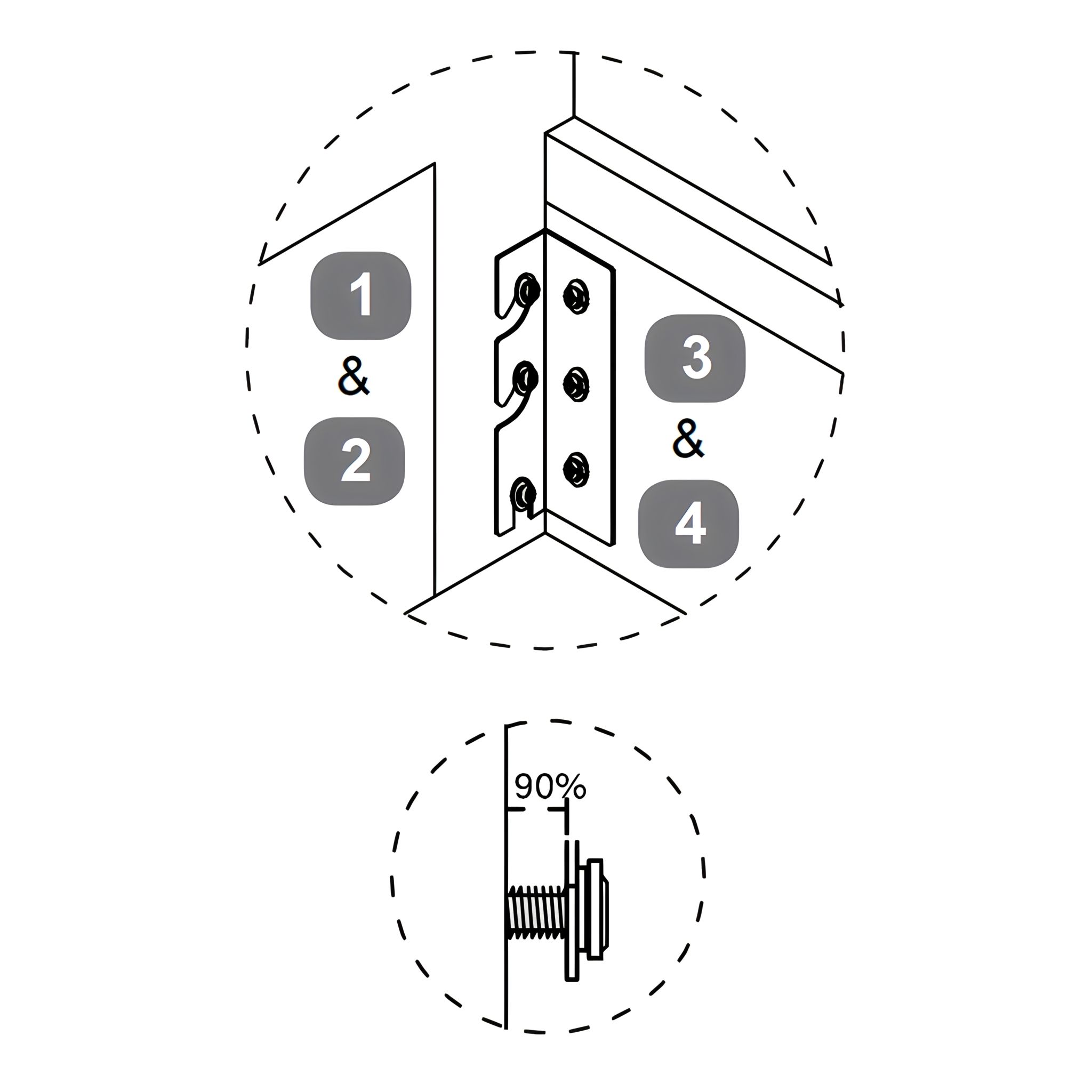 1
&
2

3
&
4

90%