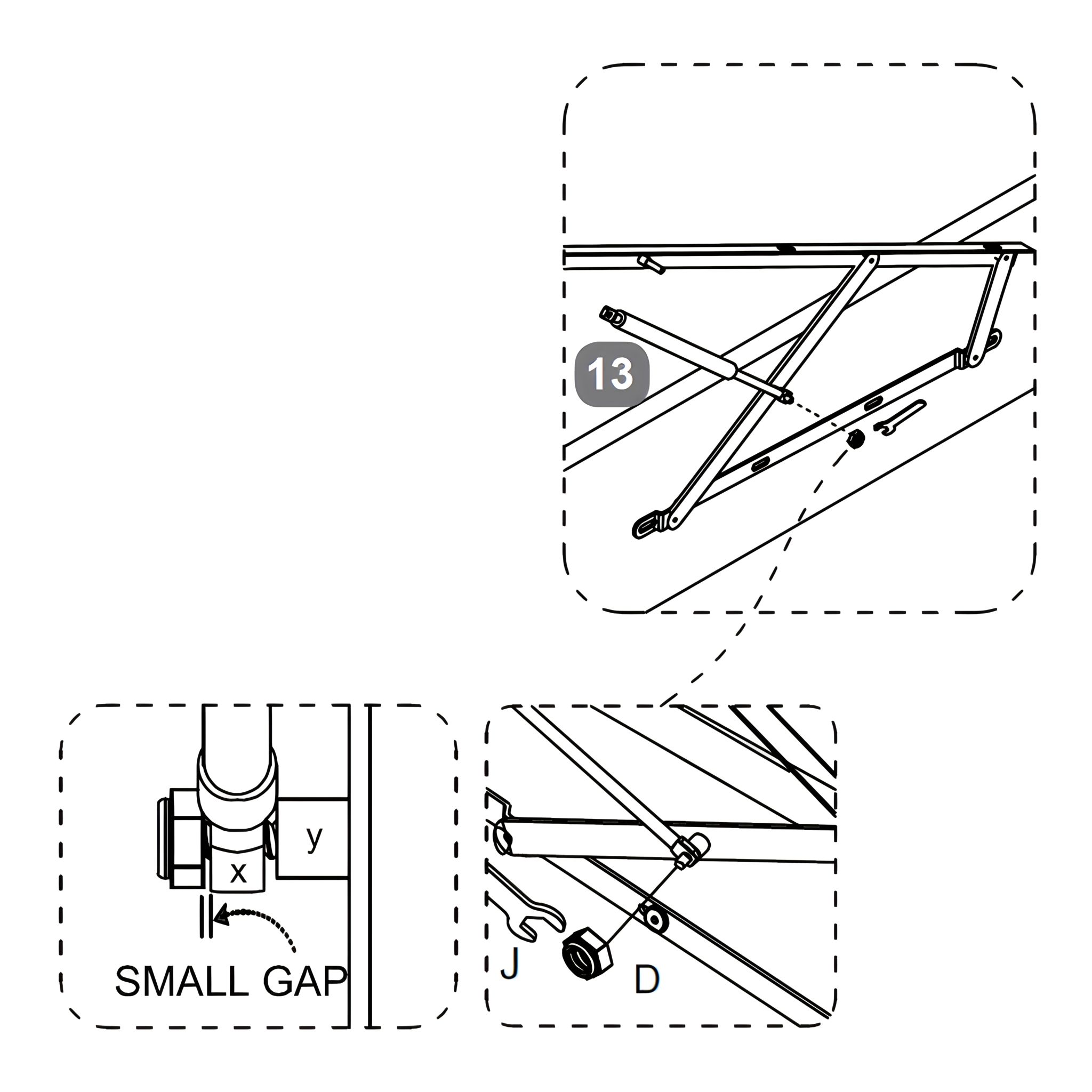 13

y

x

SMALL GAP

J

D