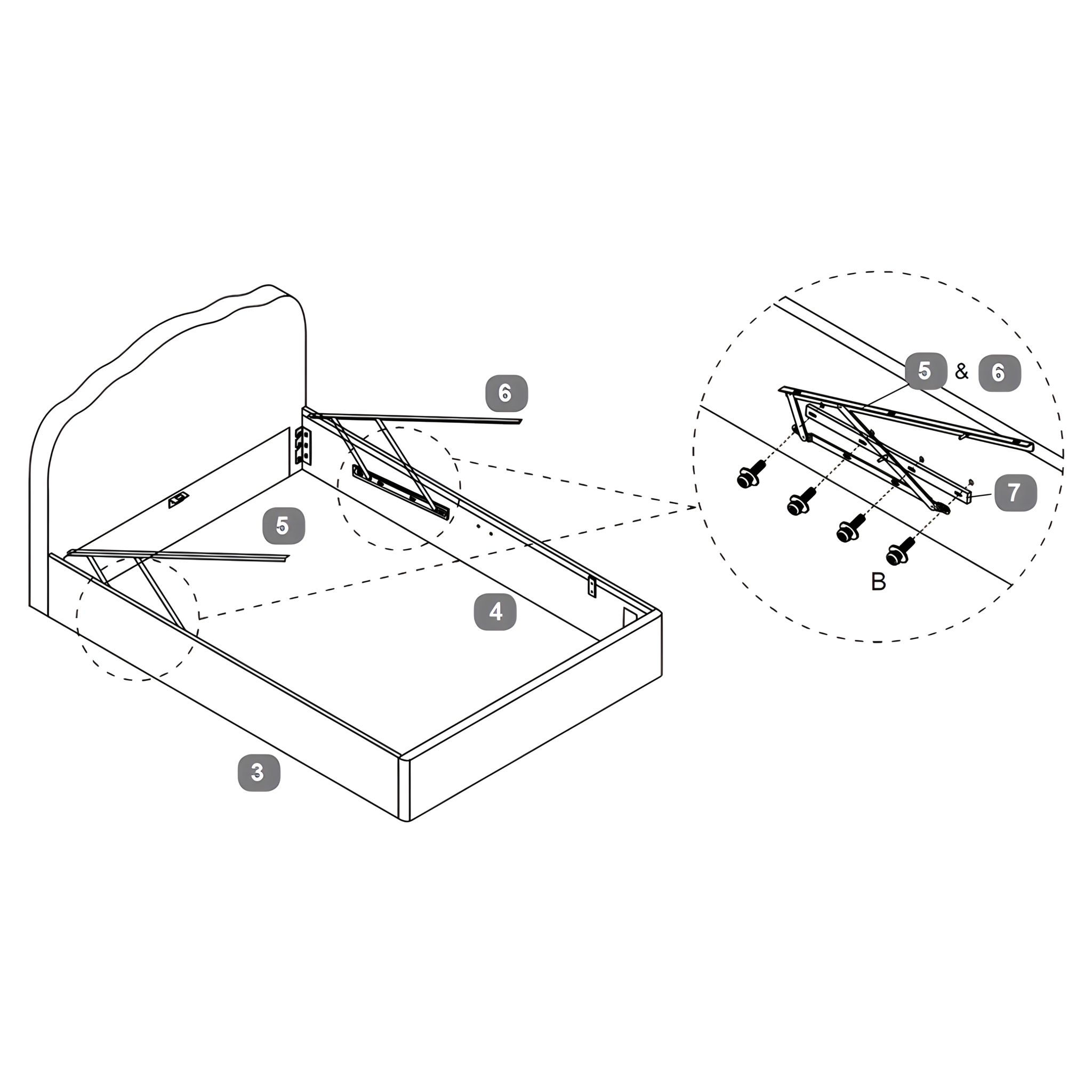 6

5

4

3

5 & 6

7

B