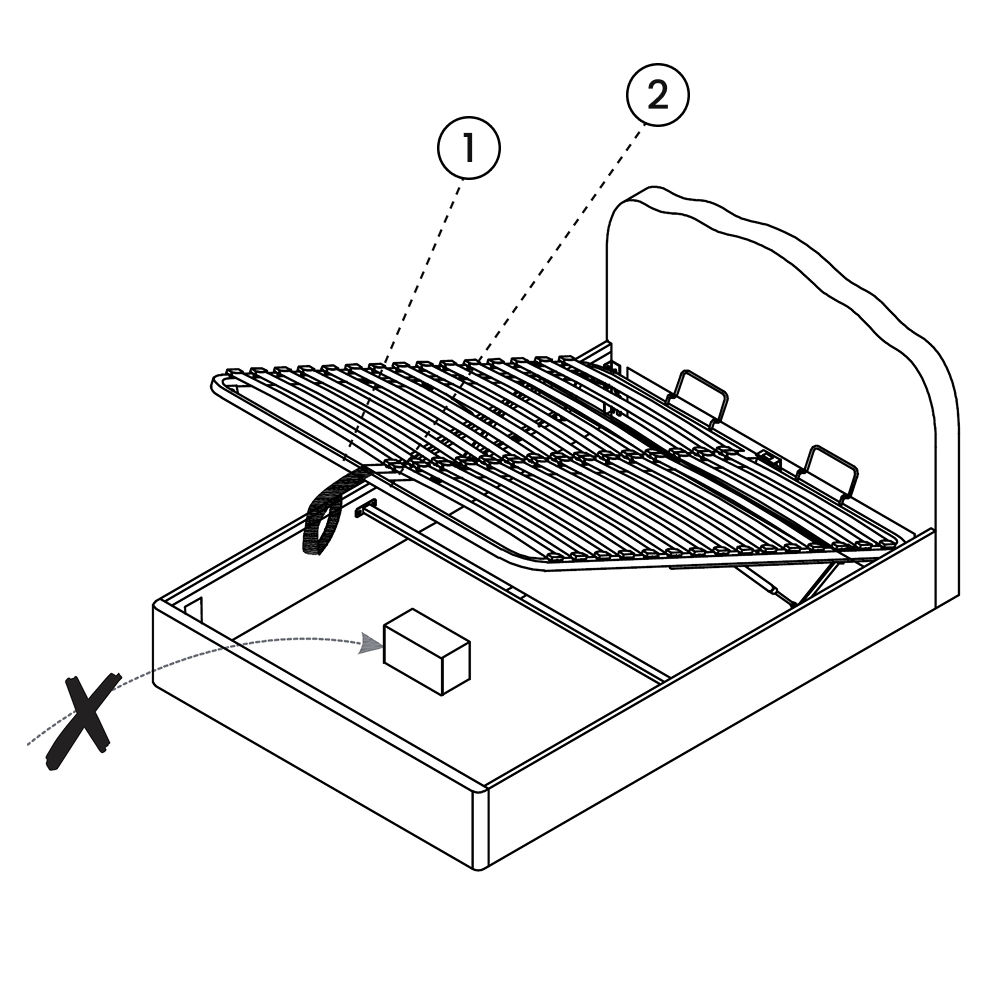 1
2