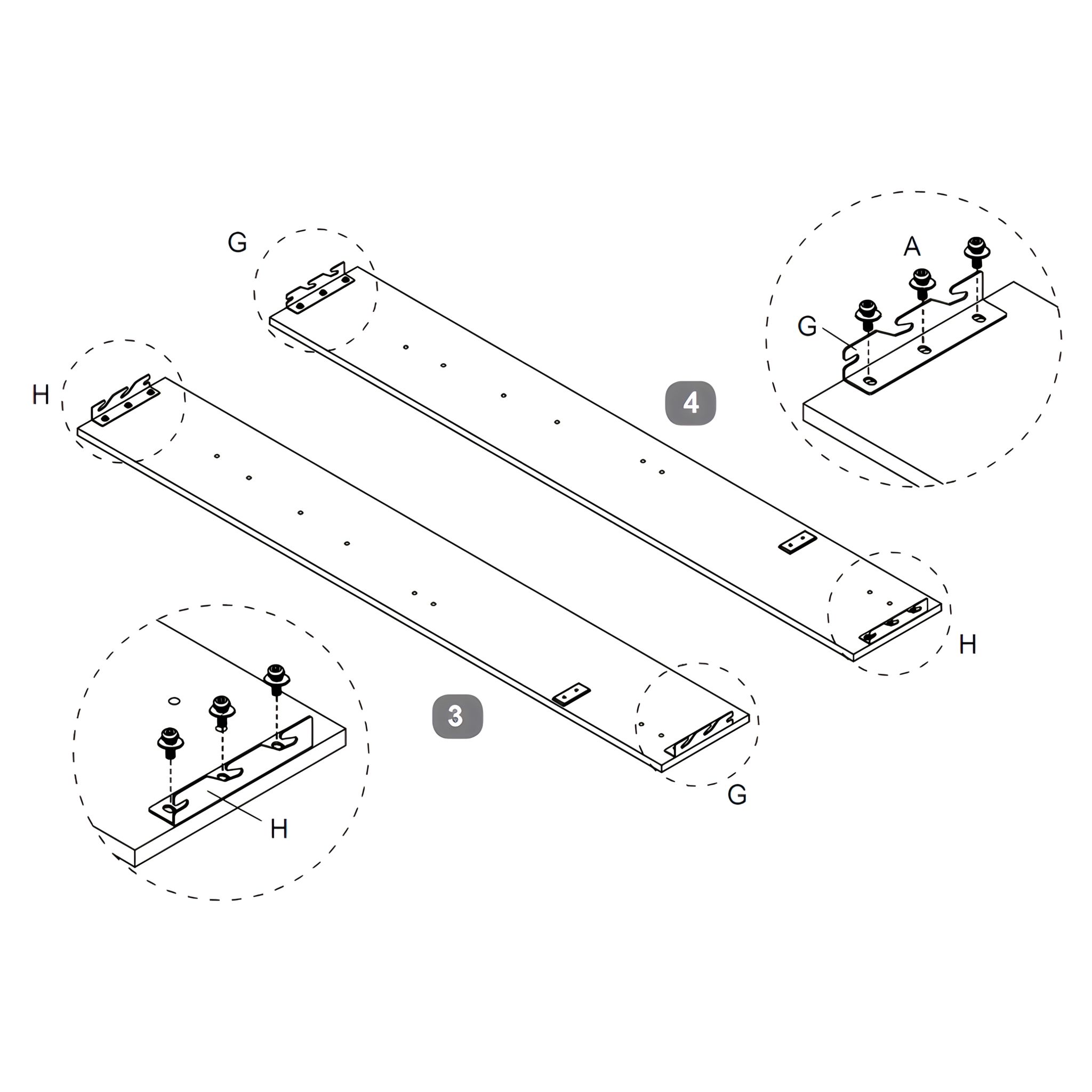 G

A

G

H

4

H

3

G

H