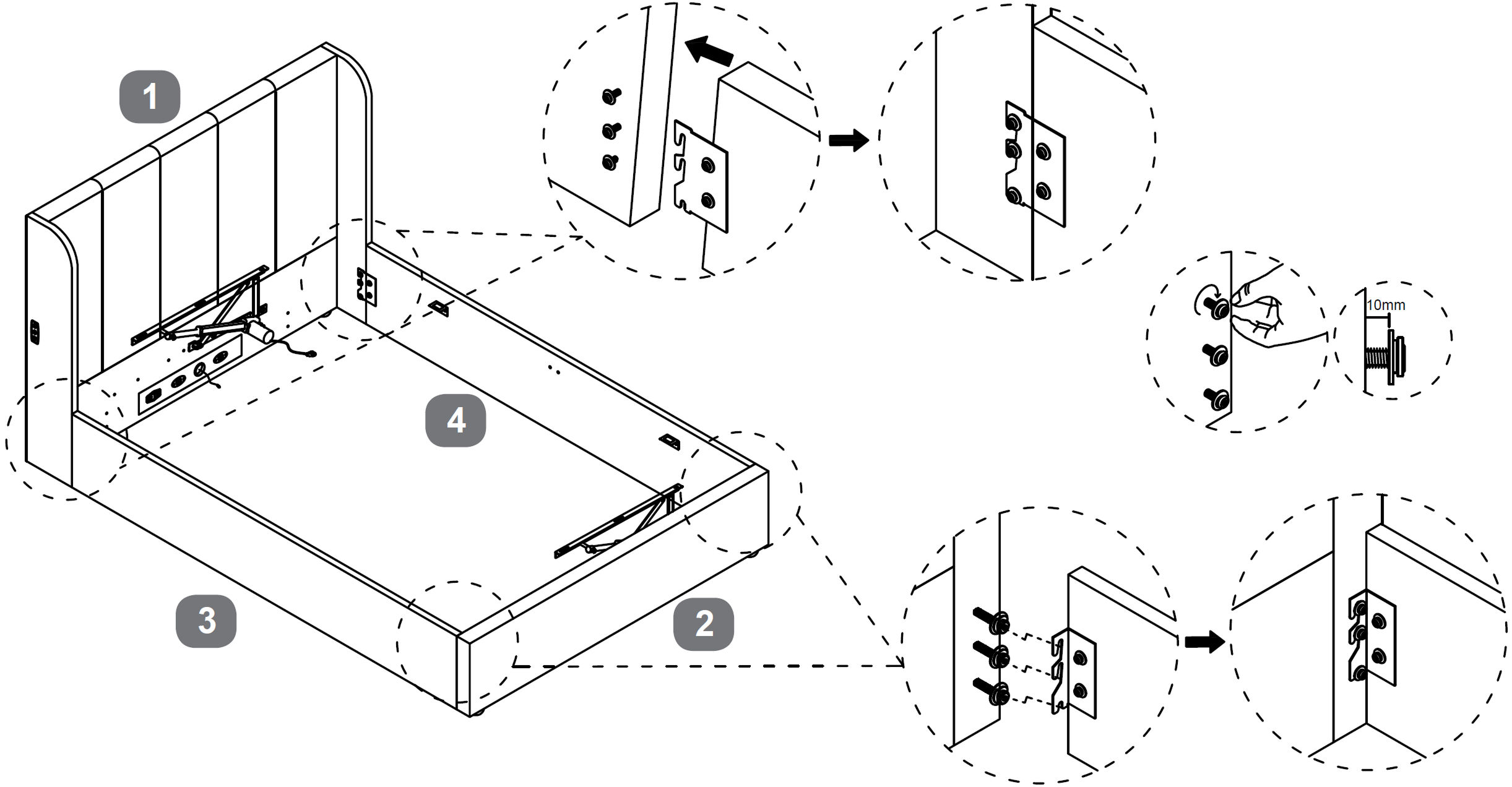 1

4

3

2

10mm