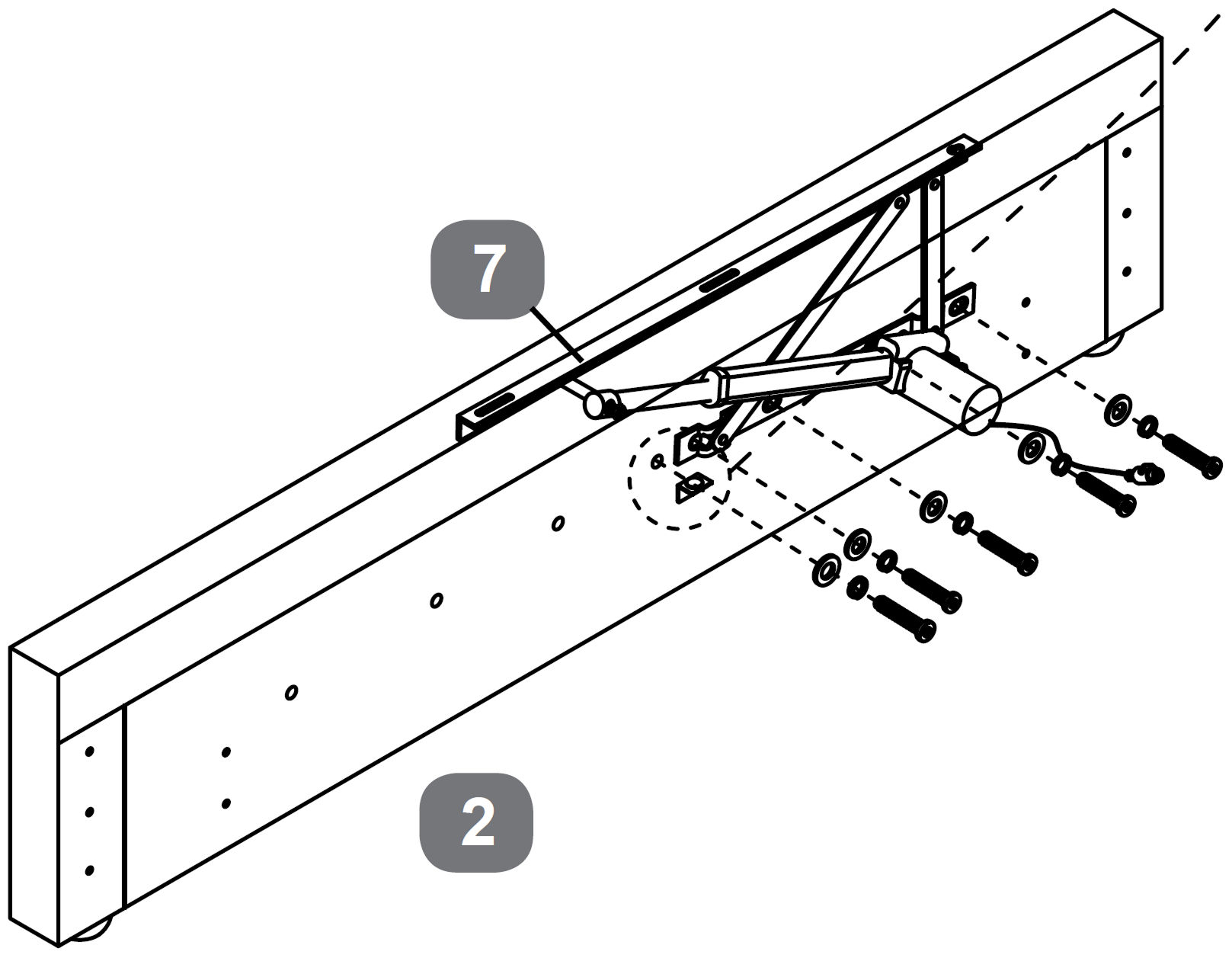 7

2