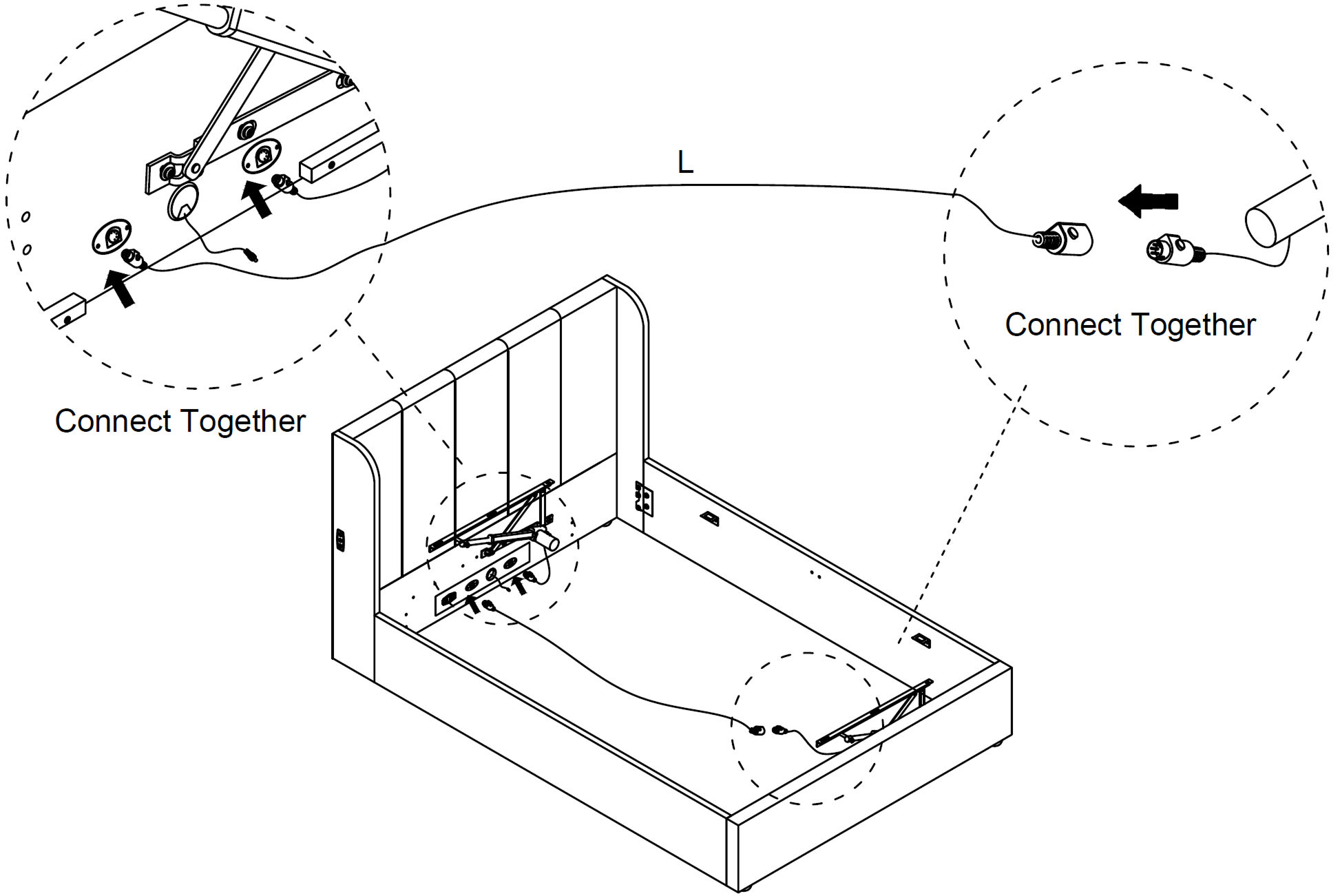 L

Connect Together

Connect Together