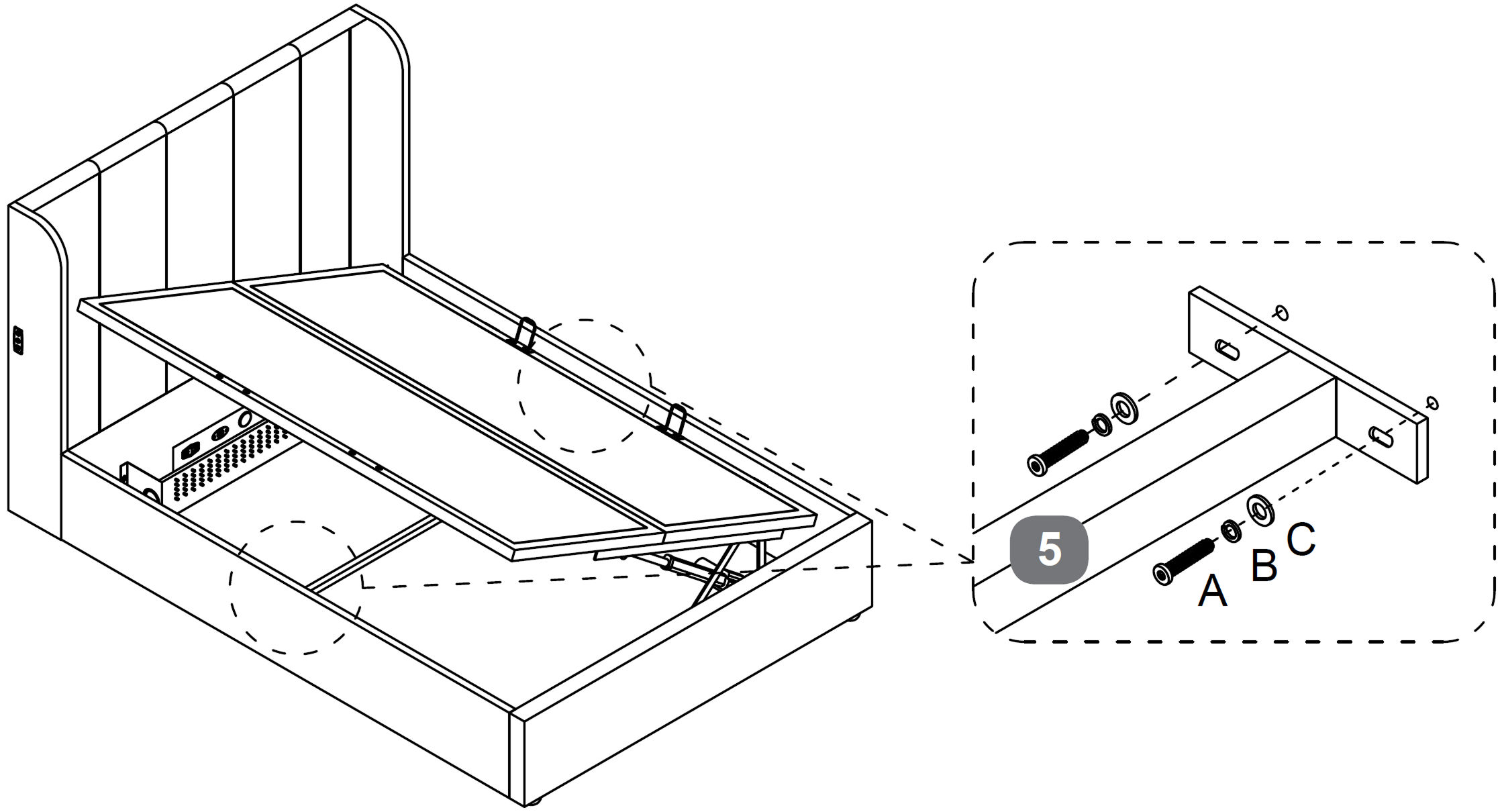 5

A

B

C