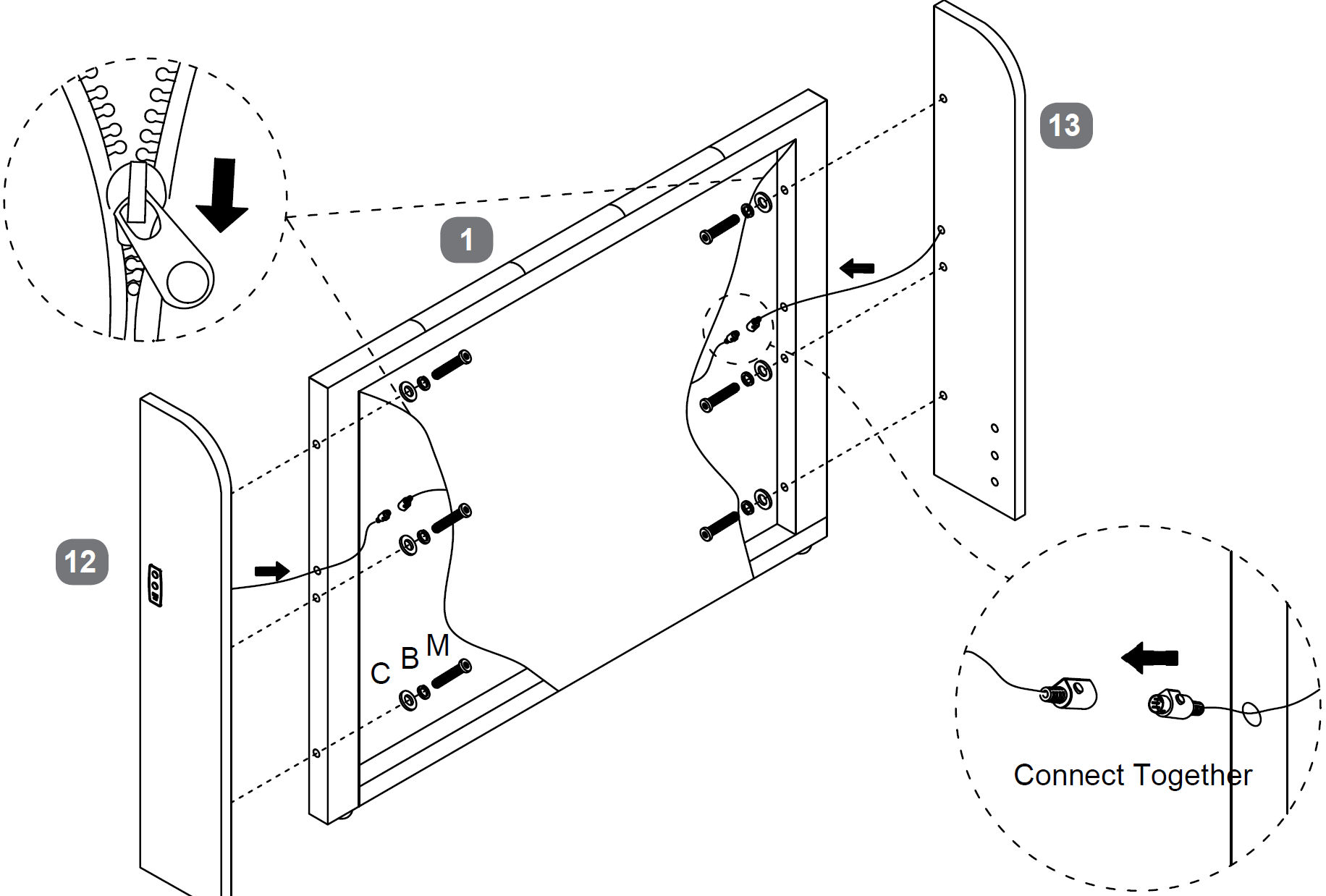 13

1

12

C B M

Connect Together