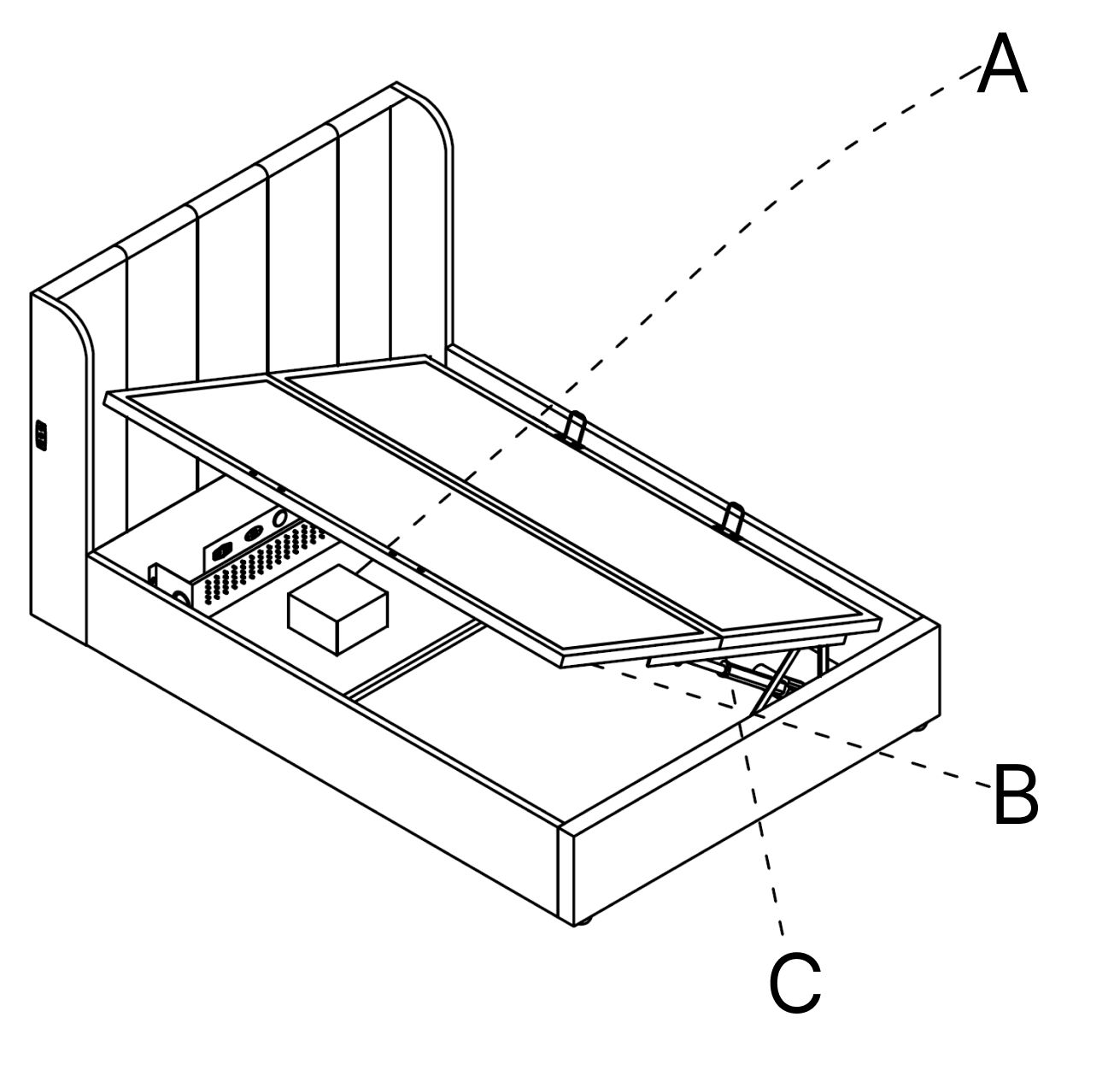 A
B
C