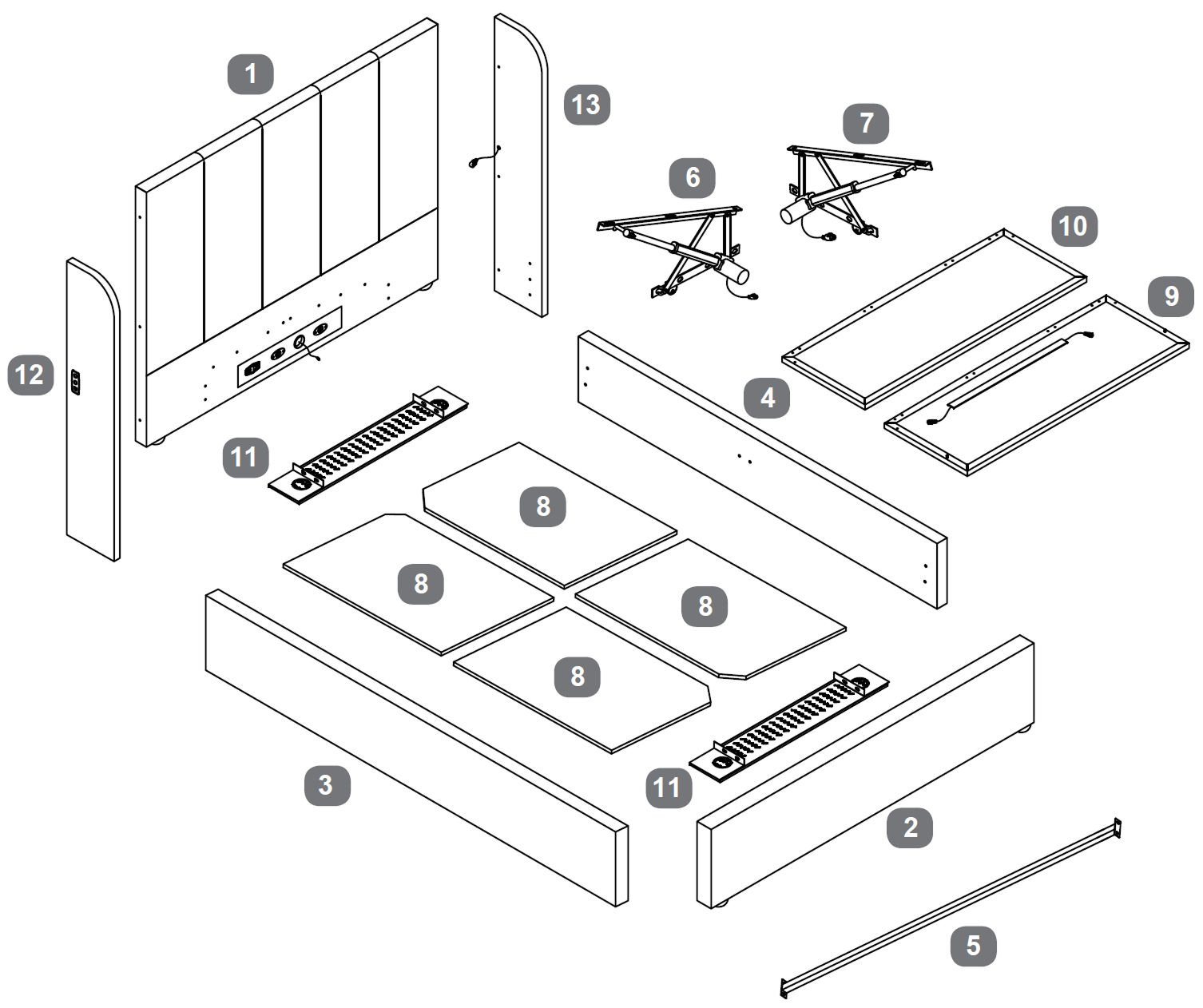 1
13
7
6
10
9
12
4
11
8
8
8
8
3
11
2
5