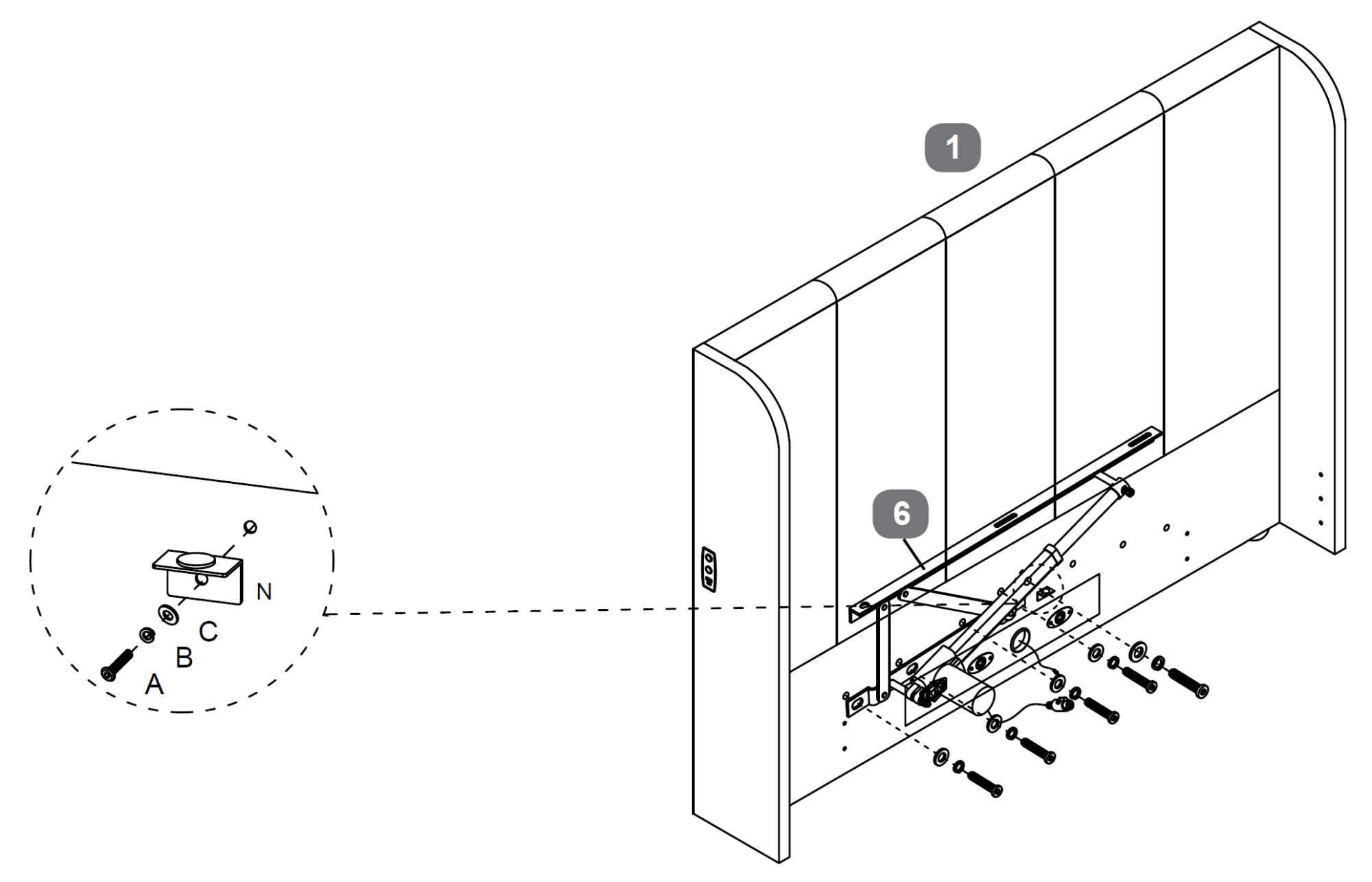 1

6

N

C

B

A