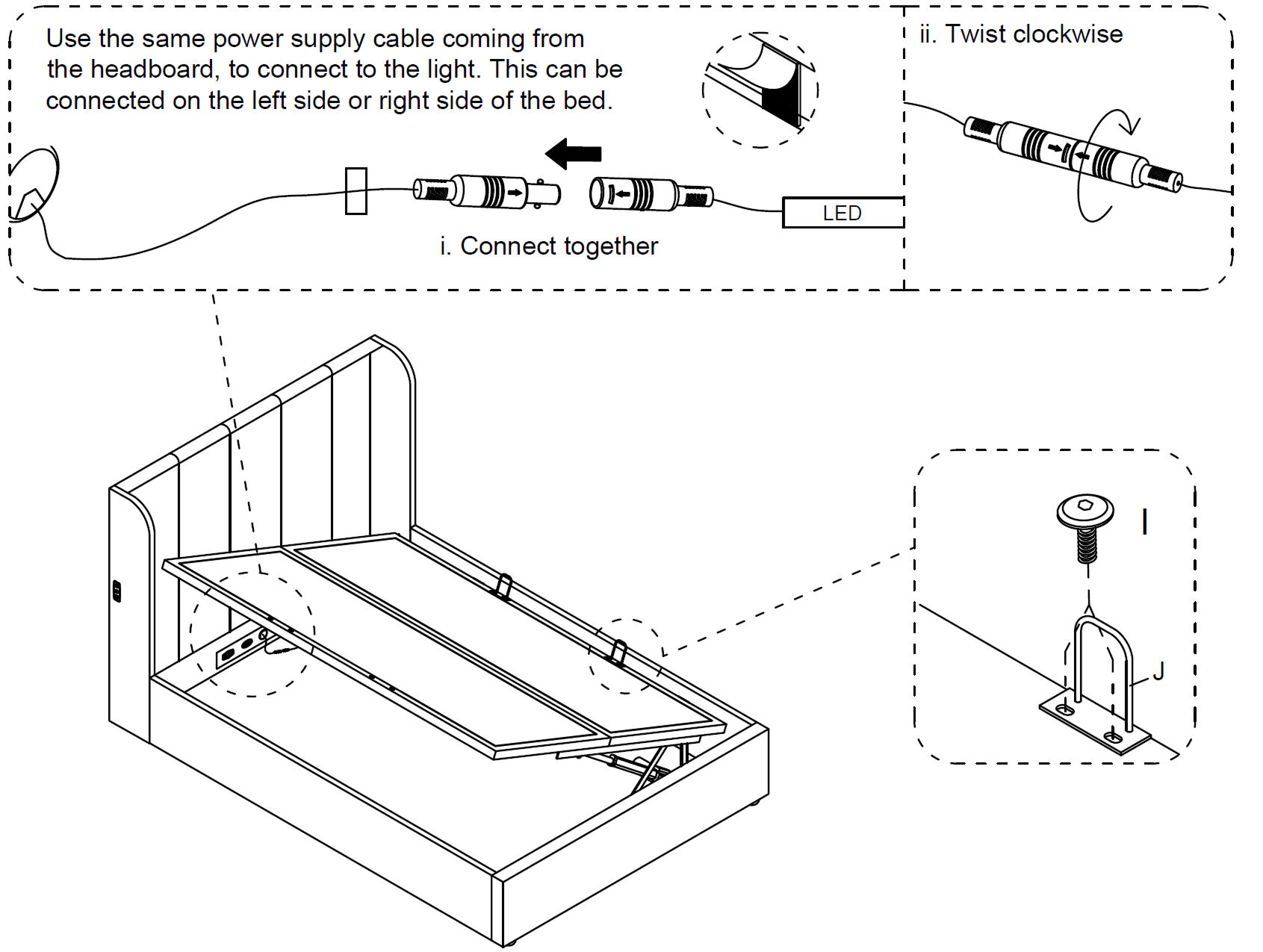 Use the same power supply cable coming from the headboard, to connect to the light. This can be connected on the left side or right side of the bed.

ii. Twist clockwise

LED

i. Connect together

I

J