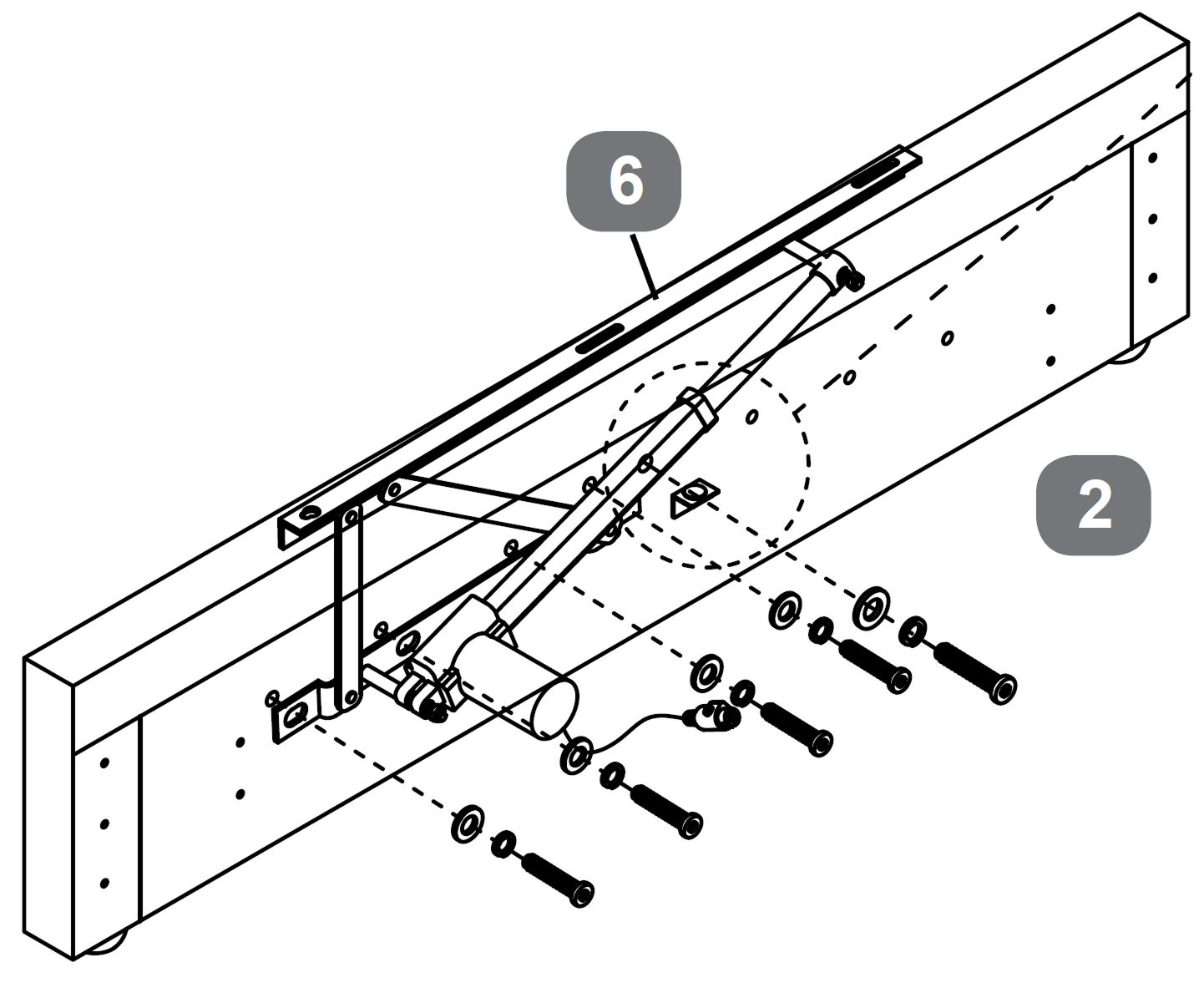 6

2