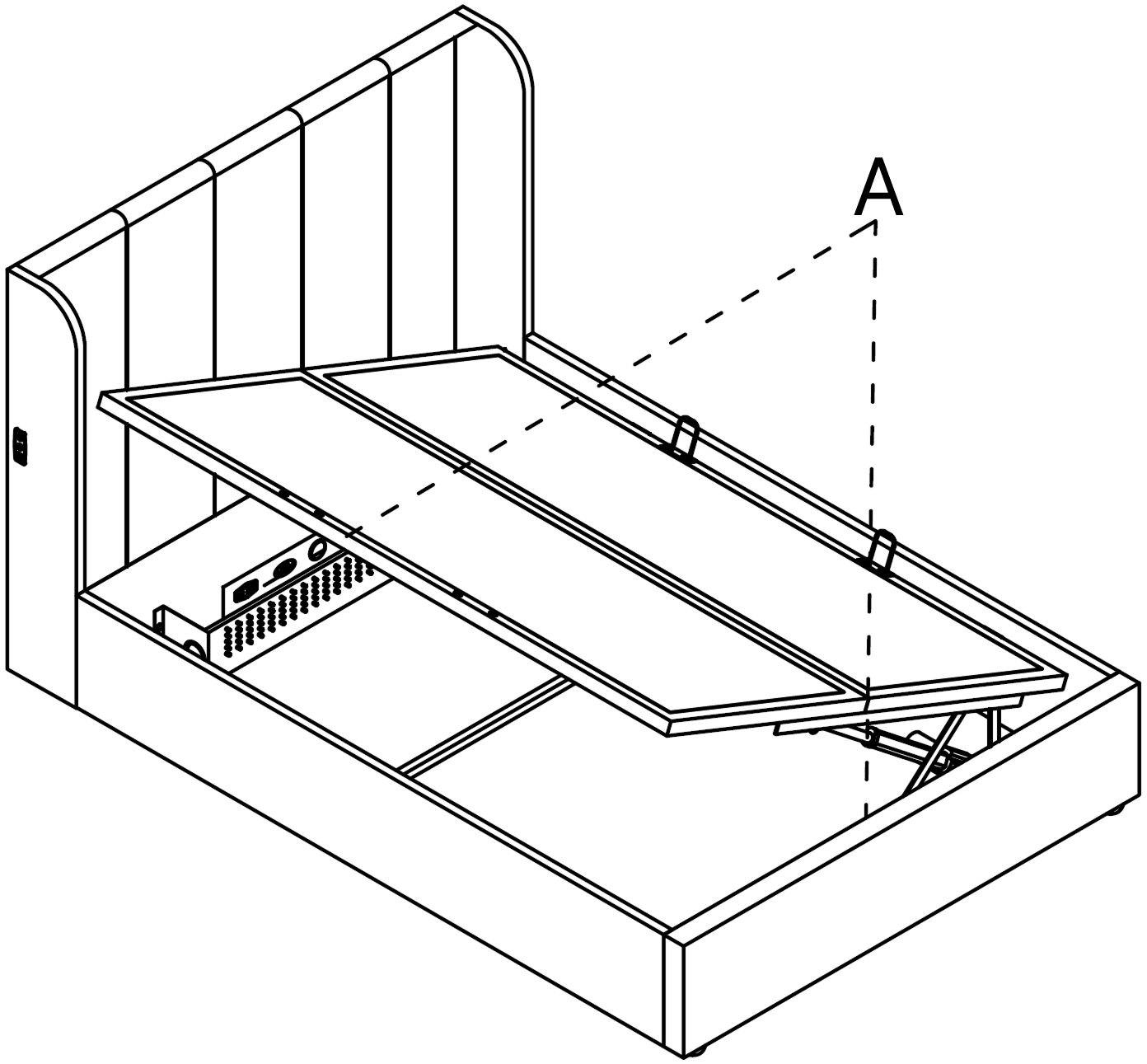 A