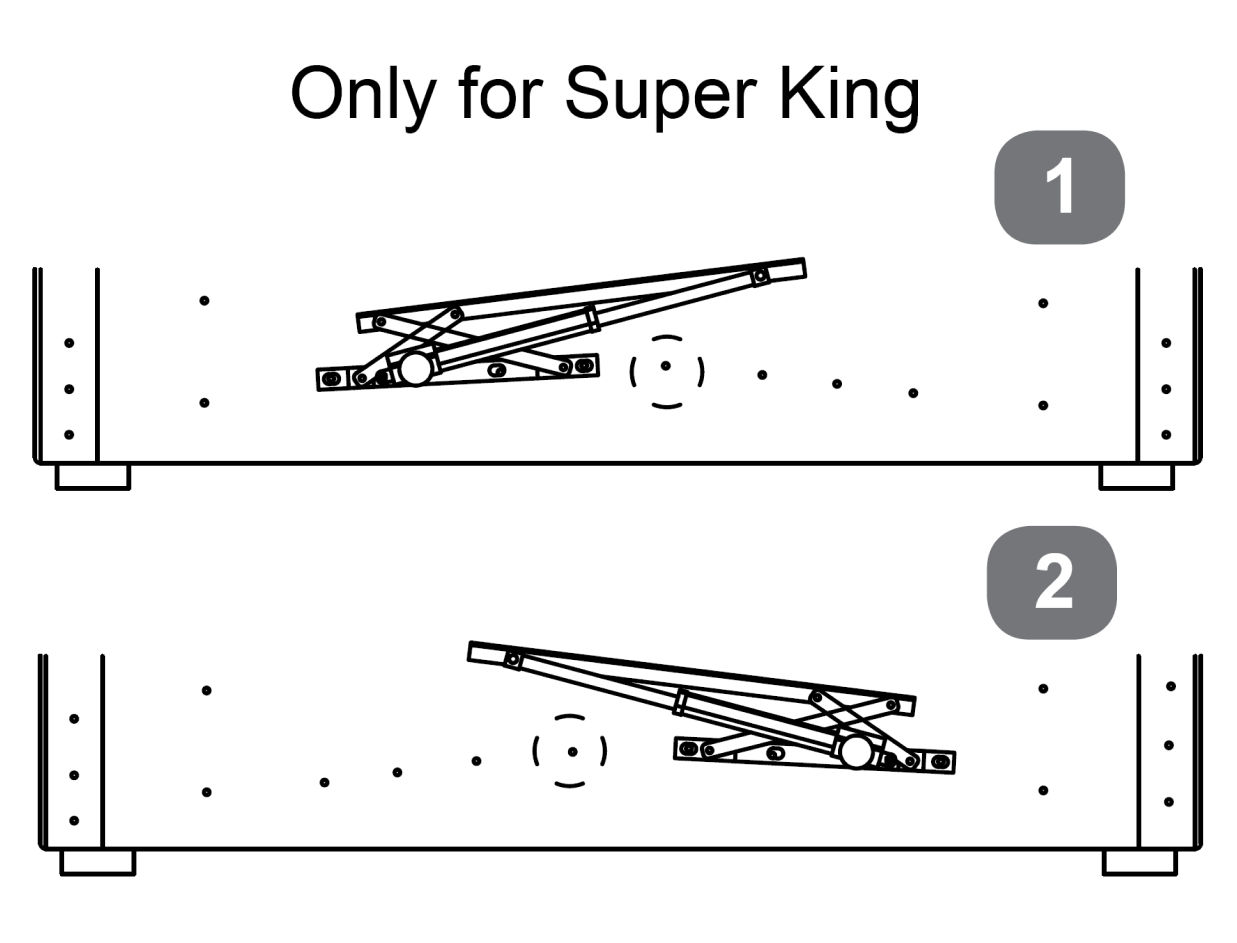 Only for Super King

1

2