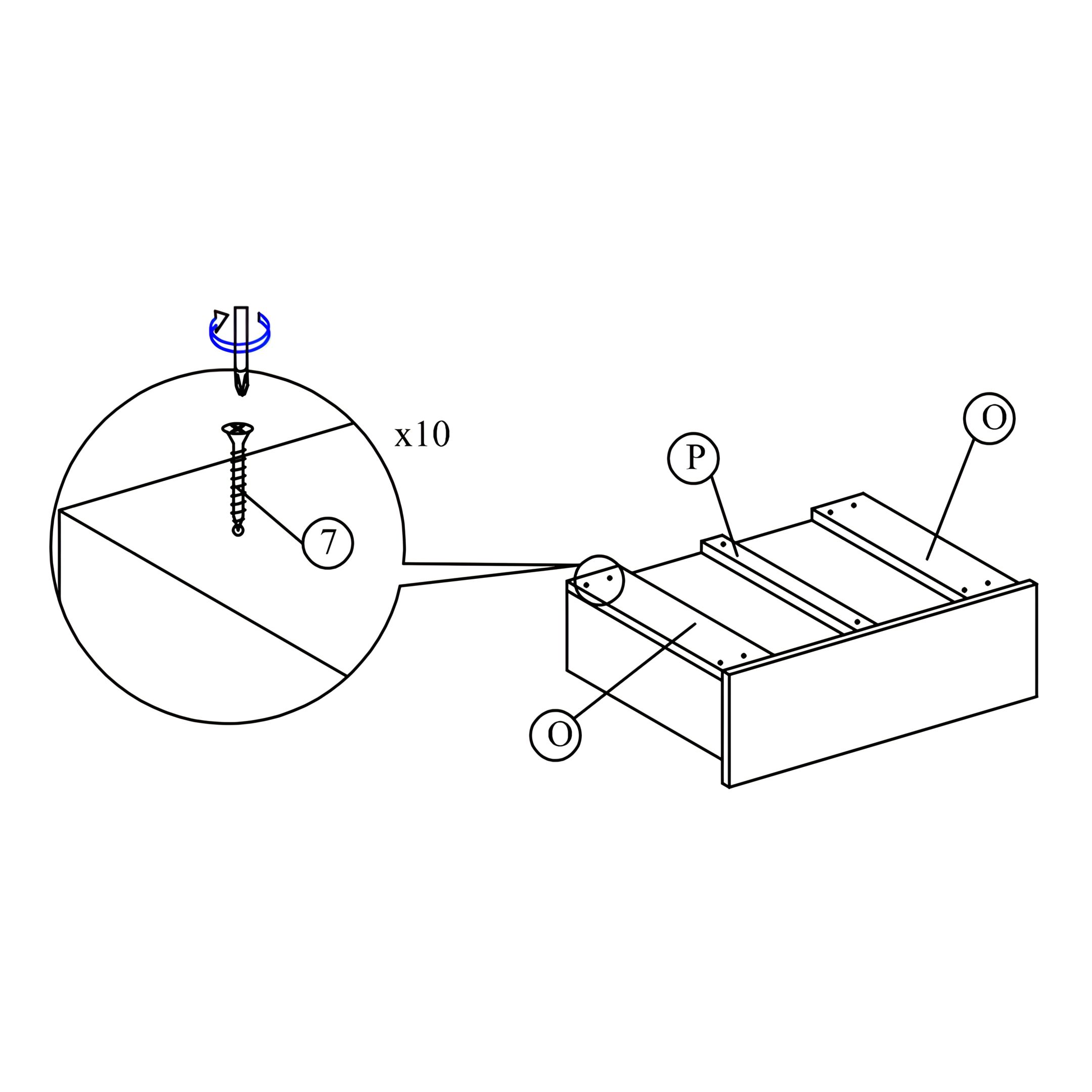 x10

7

P

O

O