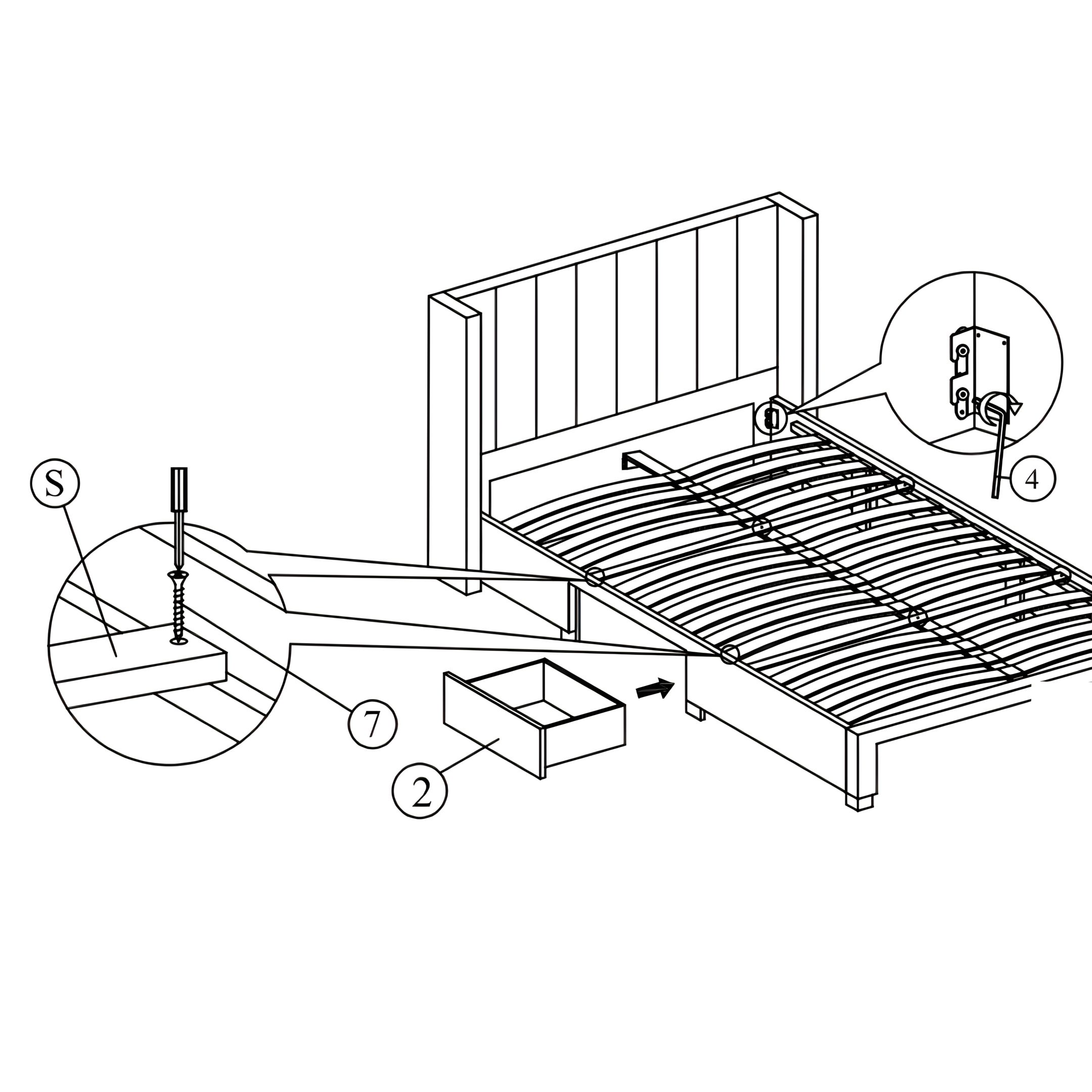 S

4

7

2