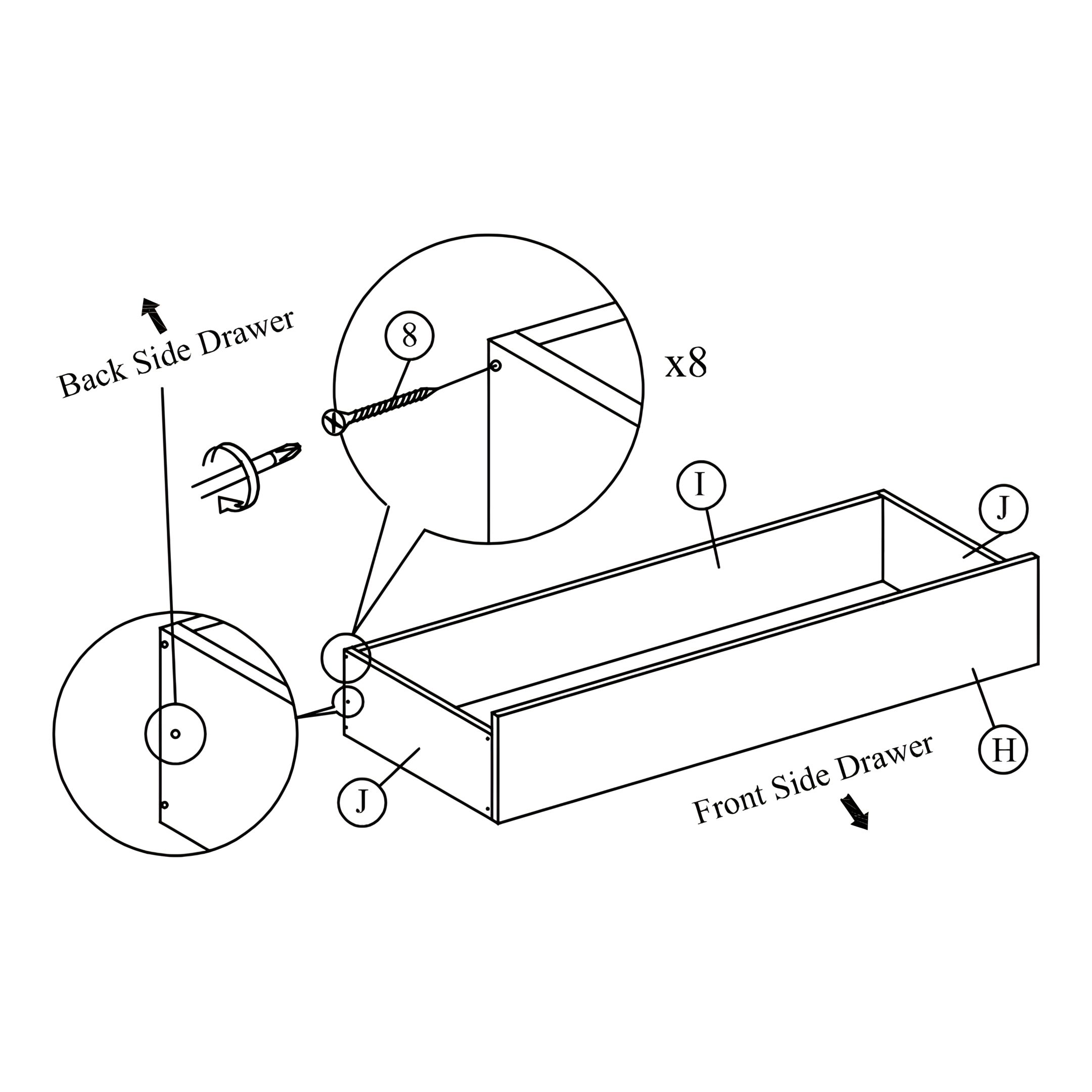 Back Side Drawer

8

x8

I

J

J

H

Front Side Drawer