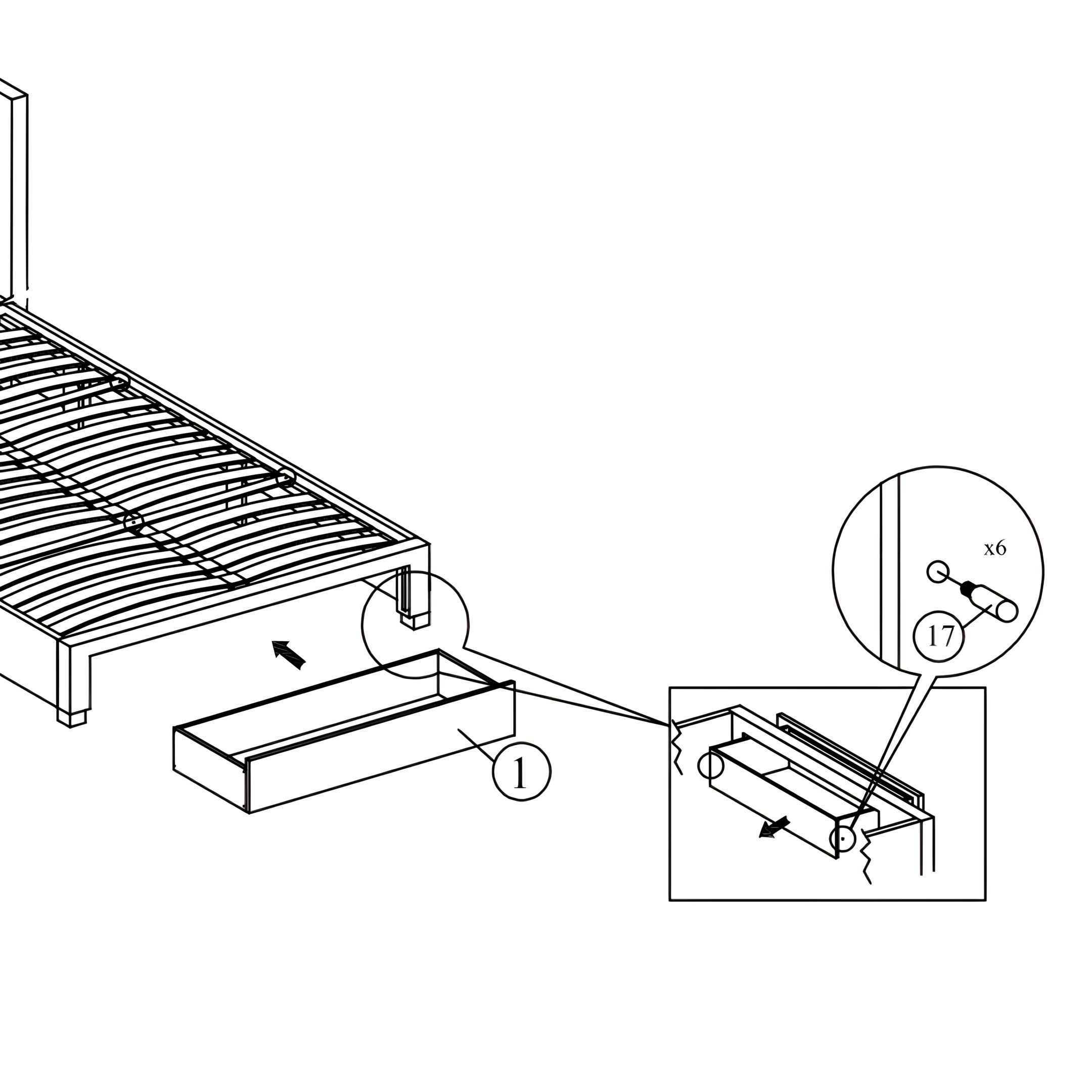 x6
17
1